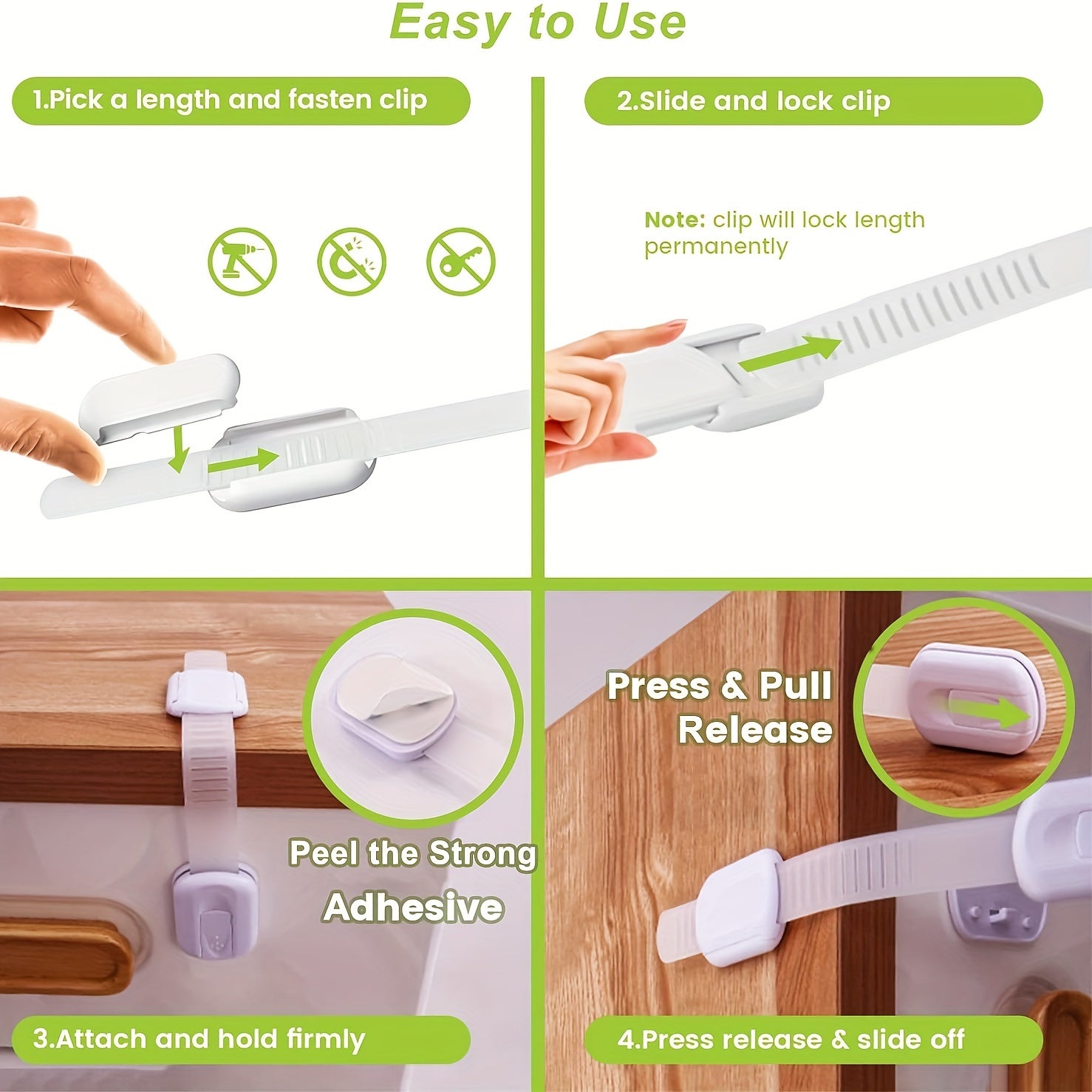 Easy to Use

1.Pick a length and fasten clip

2.Slide and lock clip

Note: clip will lock length permanently

Peel the Strong Adhesive

Press & Pull Release

3.Attach and hold firmly

4.Press release & slide off