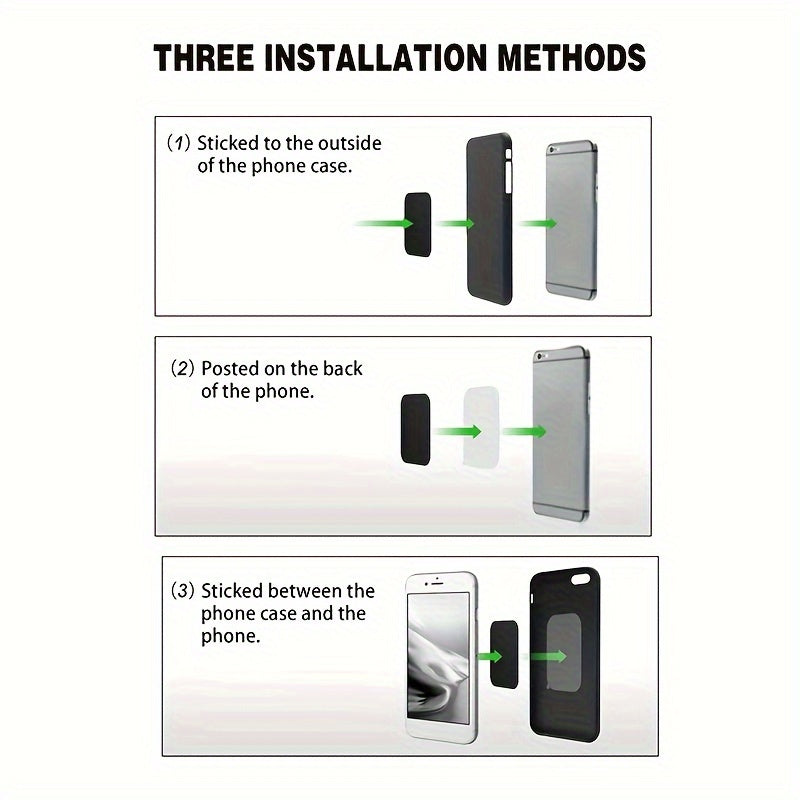 THREE INSTALLATION METHODS

(1) Sticked to the outside of the phone case.

(2) Posted on the back of the phone.

(3) Sticked between the phone case and the phone.