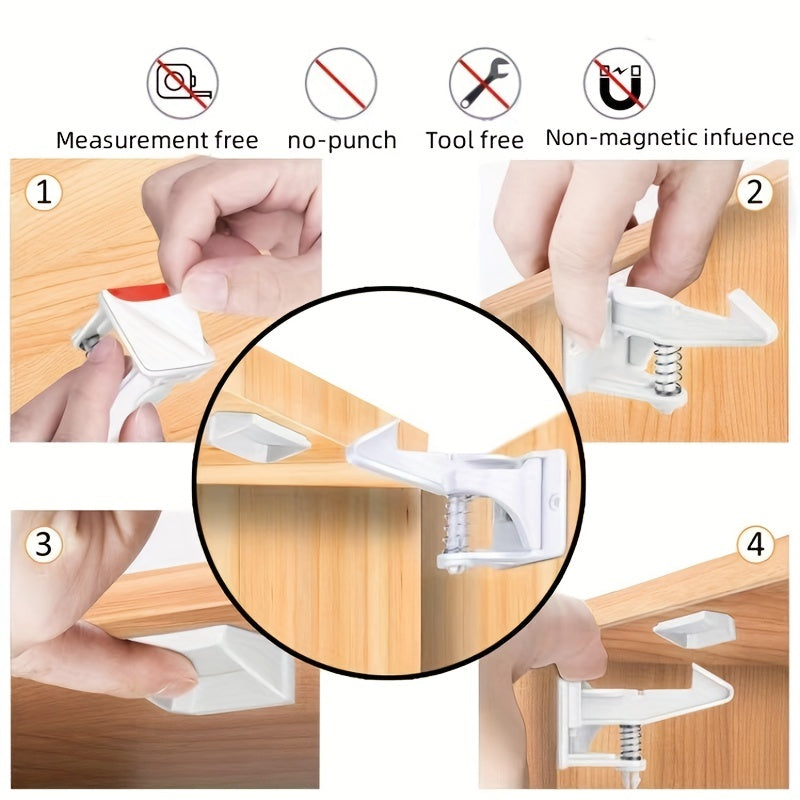 Measurement free no-punch Tool free Non-magnetic infuence

1

2

3

4