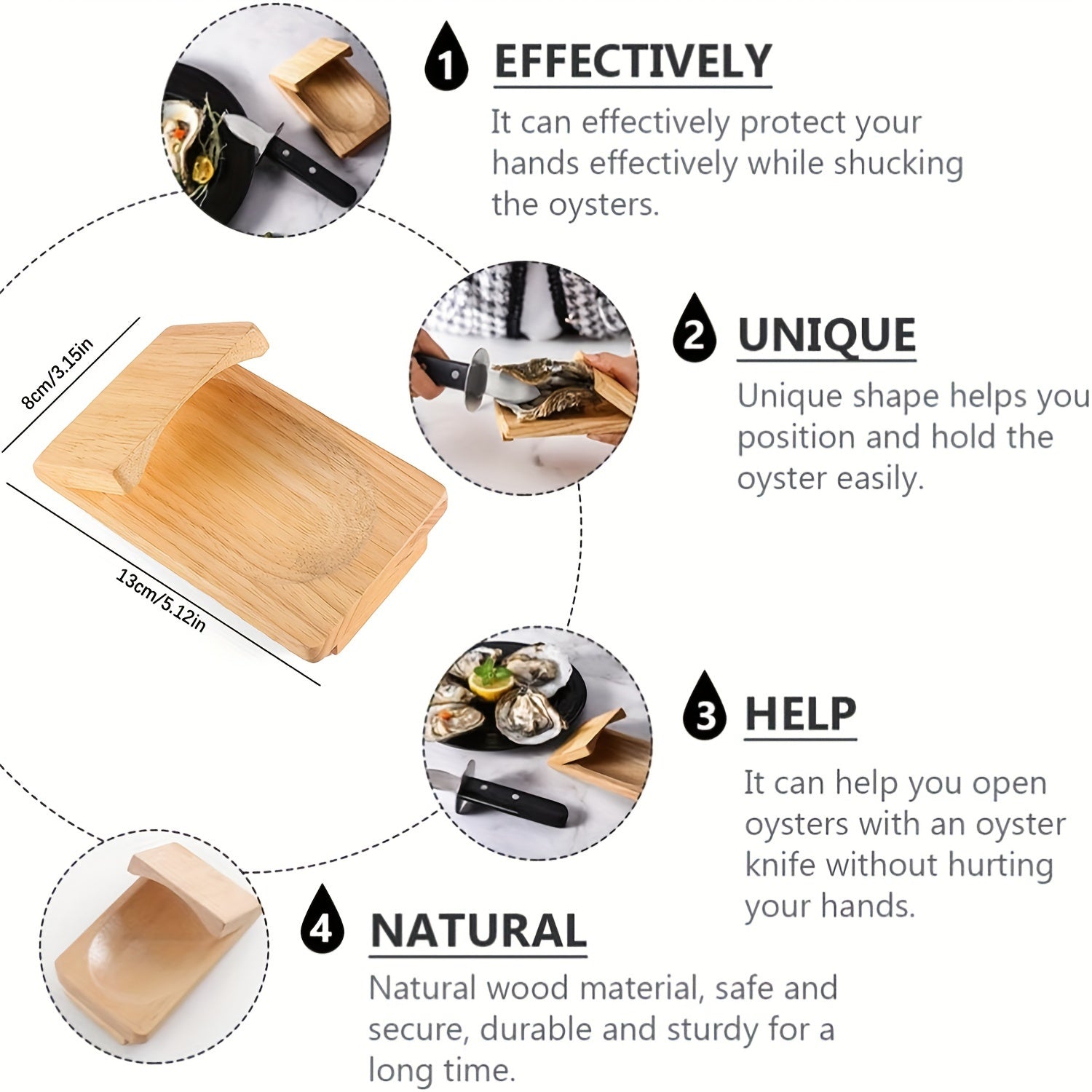 1 EFFECTIVELY
It can effectively protect your hands effectively while shucking the oysters.

8cm/3.15in

13cm/5.12in

2 UNIQUE
Unique shape helps you position and hold the oyster easily.

3 HELP
It can help you open oysters with an oyster knife without hurting your hands.

4 NATURAL
Natural wood material, safe and secure, durable and sturdy for a long time.