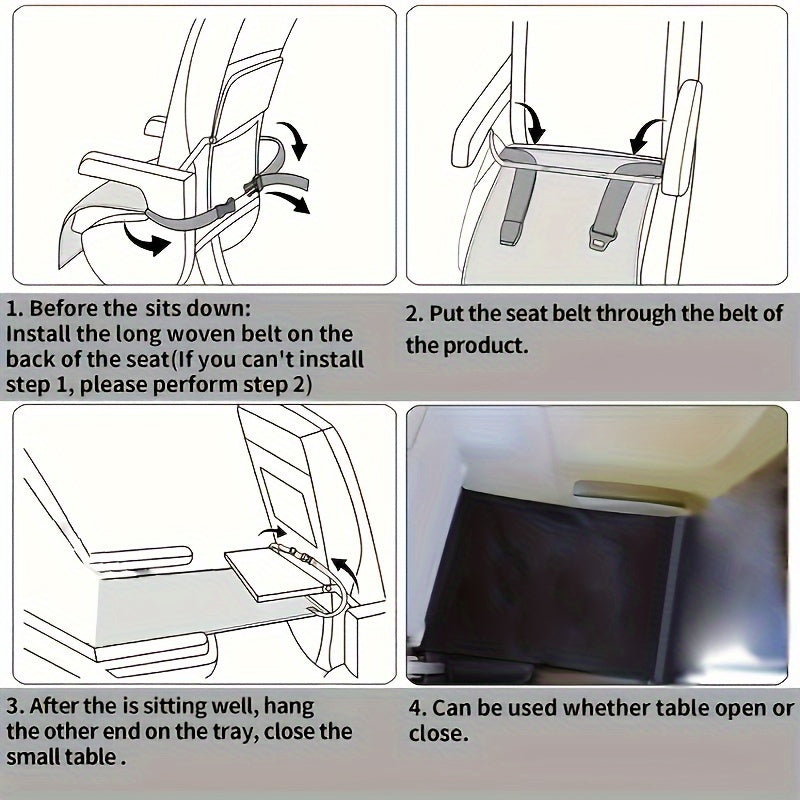 1. Before the sits down:
Install the long woven belt on the back of the seat(If you can't install step 1, please perform step 2)

2. Put the seat belt through the belt of the product.

3. After the is sitting well, hang the other end on the tray, close the small table .

4. Can be used whether table open or close.