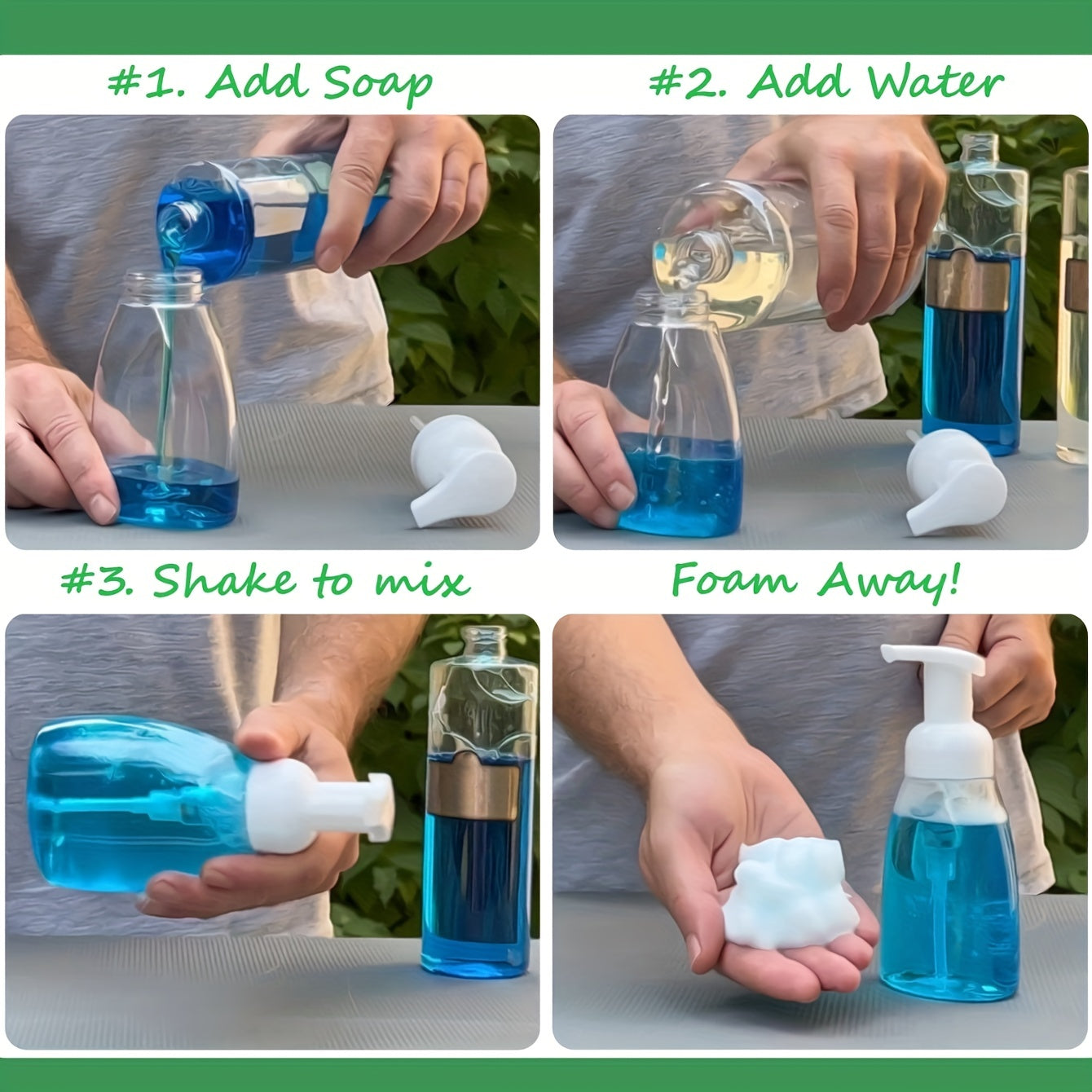 #1. Add Soap

#2. Add Water

#3. Shake to mix

Foam Away!