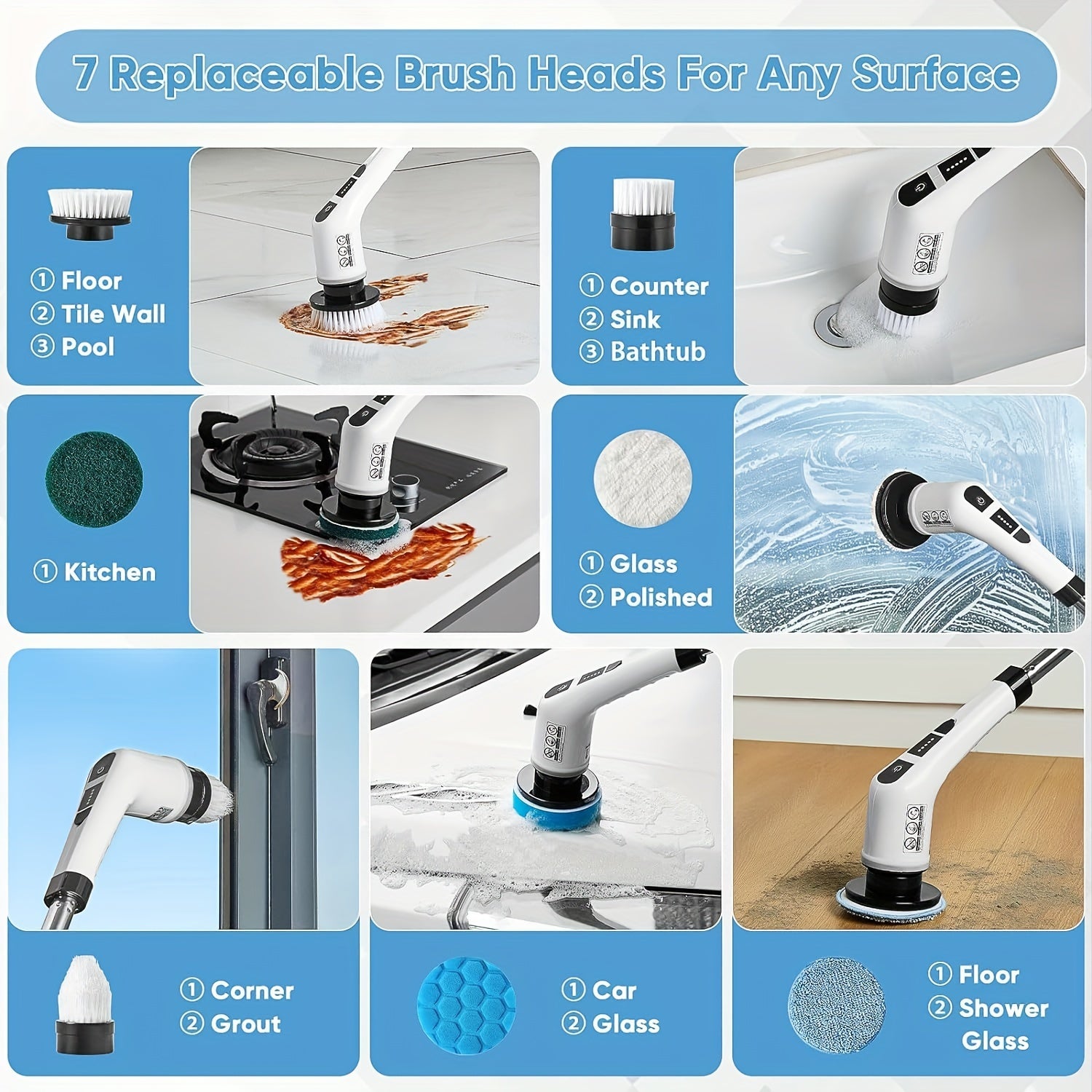 7 Replaceable Brush Heads For Any Surface

① Floor
② Tile Wall
③ Pool

① Counter
② Sink
③ Bathtub

① Kitchen

① Glass
② Polished

① Corner
② Grout

① Car
② Glass

① Floor
② Shower Glass