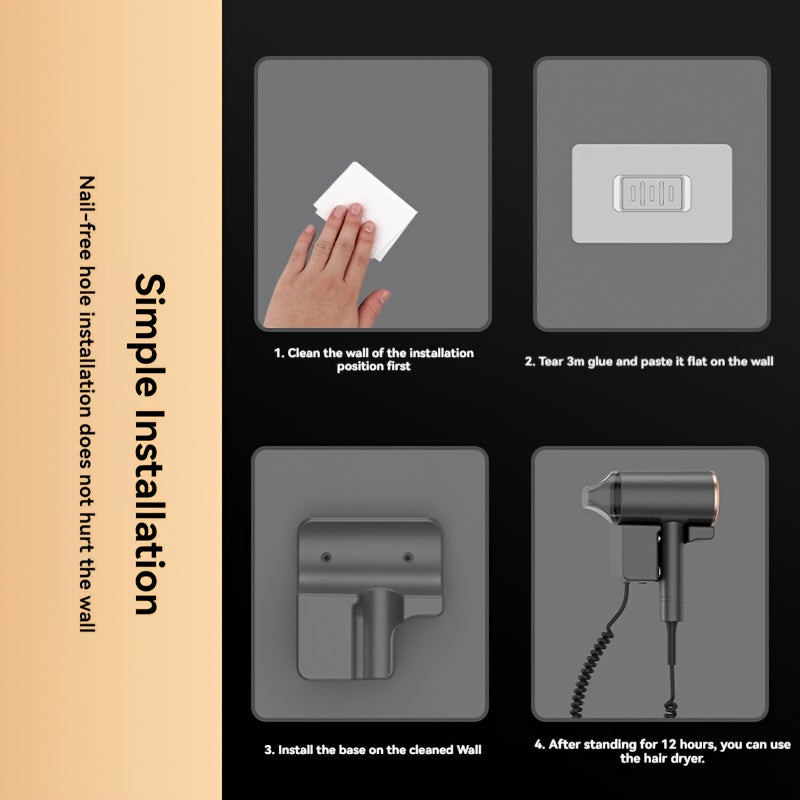 Simple Installation

Nail-free hole installation does not hurt the wall

1. Clean the wall of the installation position first

2. Tear 3m glue and paste it flat on the wall

3. Install the base on the cleaned Wall

4. After standing for 12 hours, you can use the hair dryer.