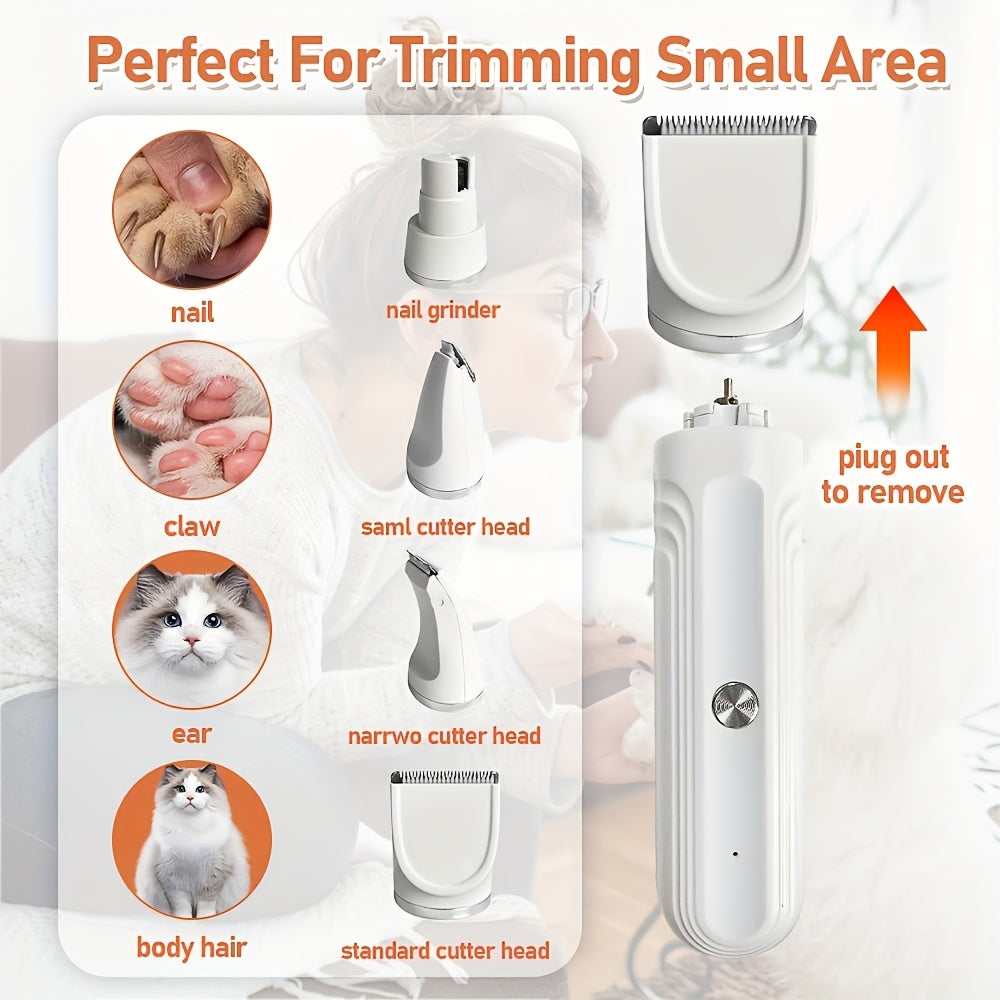 Perfect For Trimming Small Area

nail

nail grinder

claw

saml cutter head

ear

narrwo cutter head

body hair

standard cutter head

piug out to remove