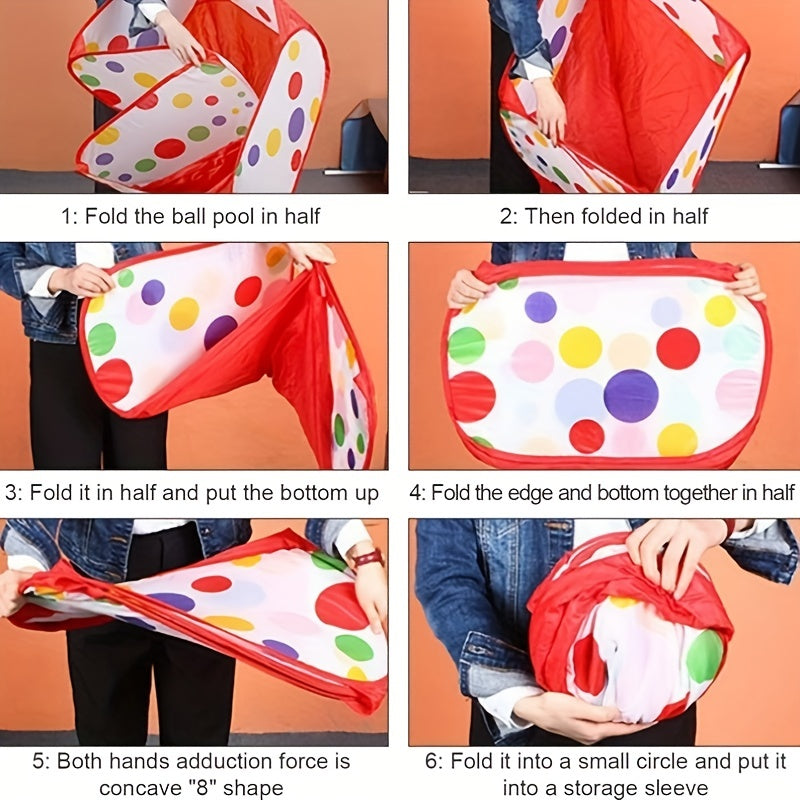 1: Fold the ball pool in half

2: Then folded in half

3: Fold it in half and put the bottom up

4: Fold the edge and bottom together in half

5: Both hands adduction force is concave "8" shape

6: Fold it into a small circle and put it into a storage sleeve