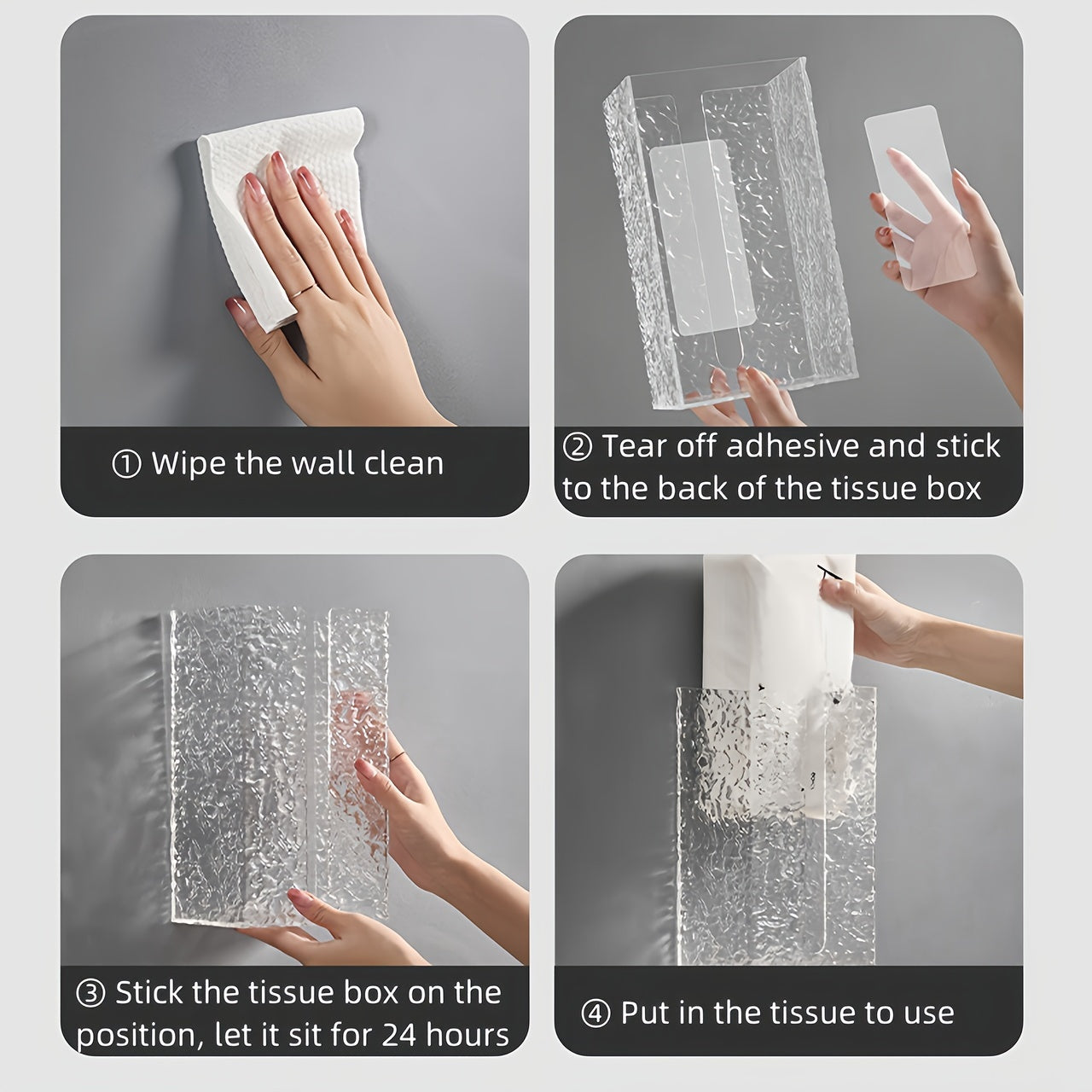 ① Wipe the wall clean

② Tear off adhesive and stick to the back of the tissue box

③ Stick the tissue box on the position, let it sit for 24 hours

④ Put in the tissue to use