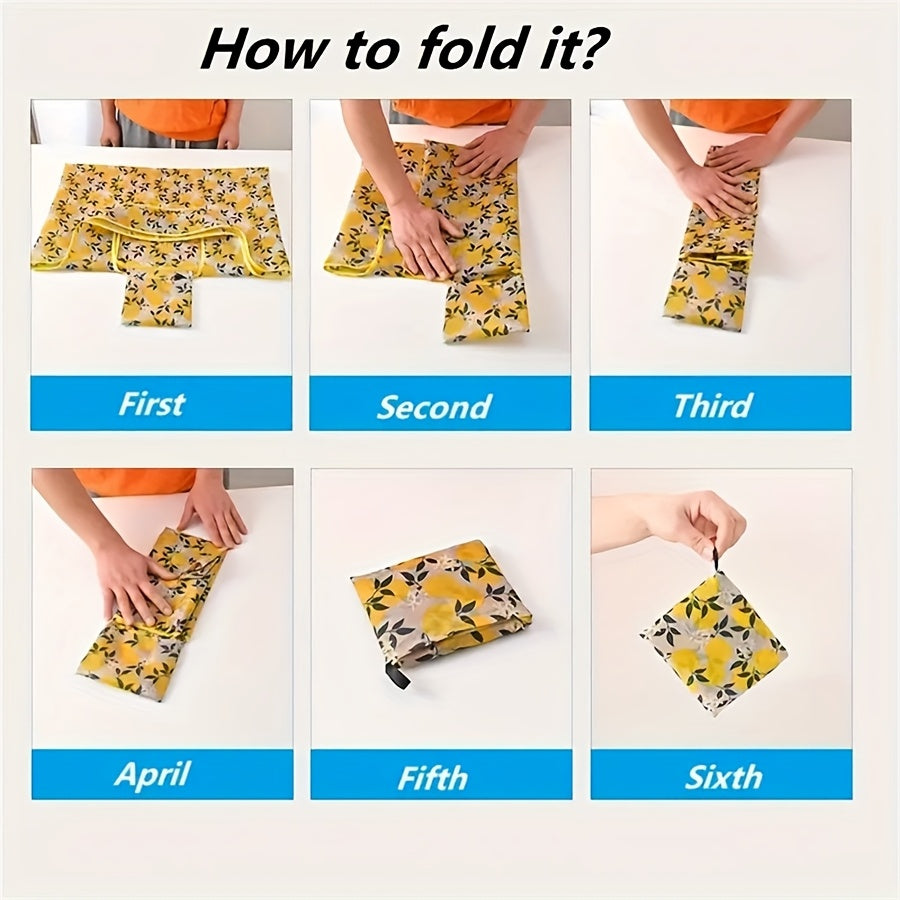 How to fold it?

First

Second

Third

April

Fifth

Sixth