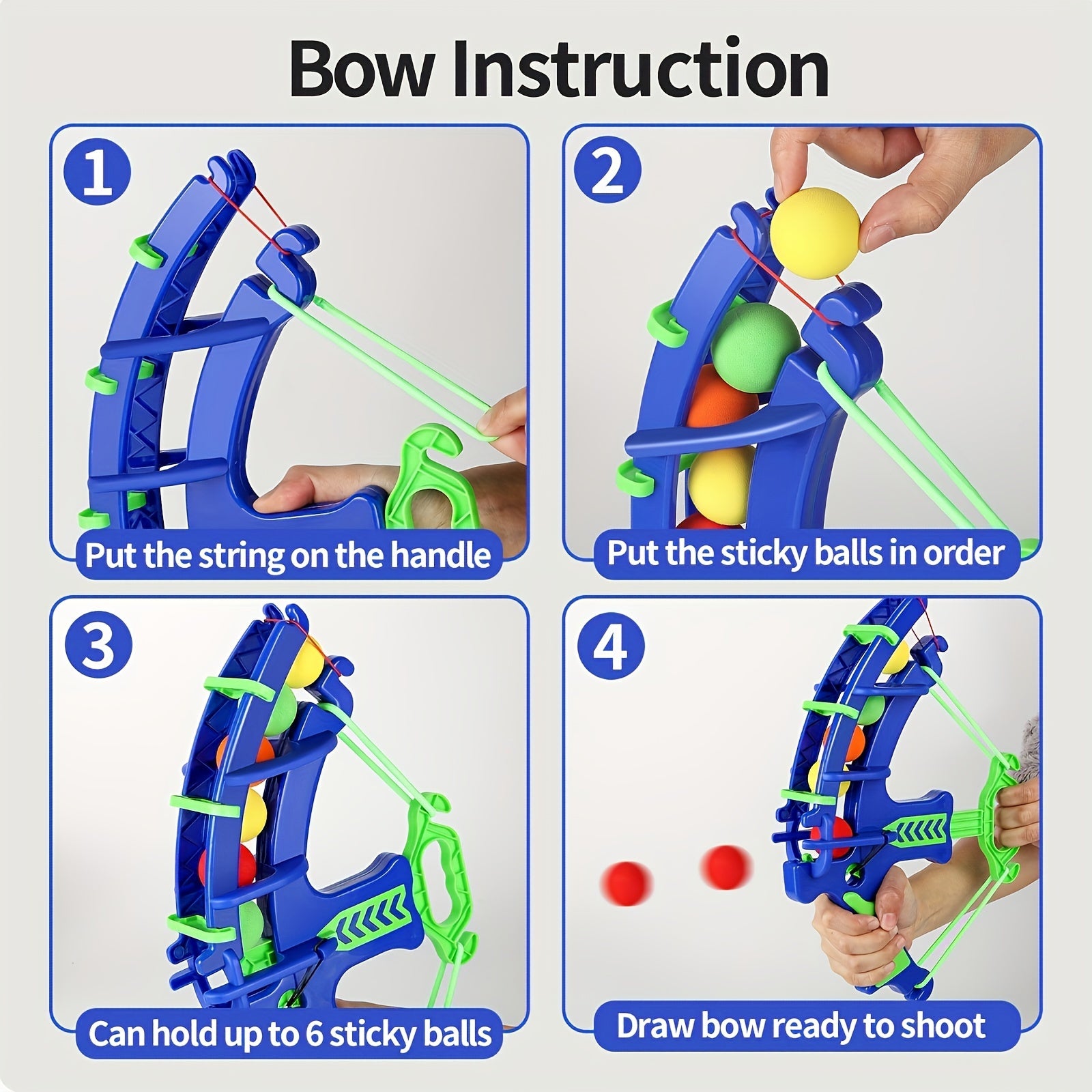 Bow Instruction

1

Put the string on the handle

2

Put the sticky balls in order

3

Can hold up to 6 sticky balls

4

Draw bow ready to shoot