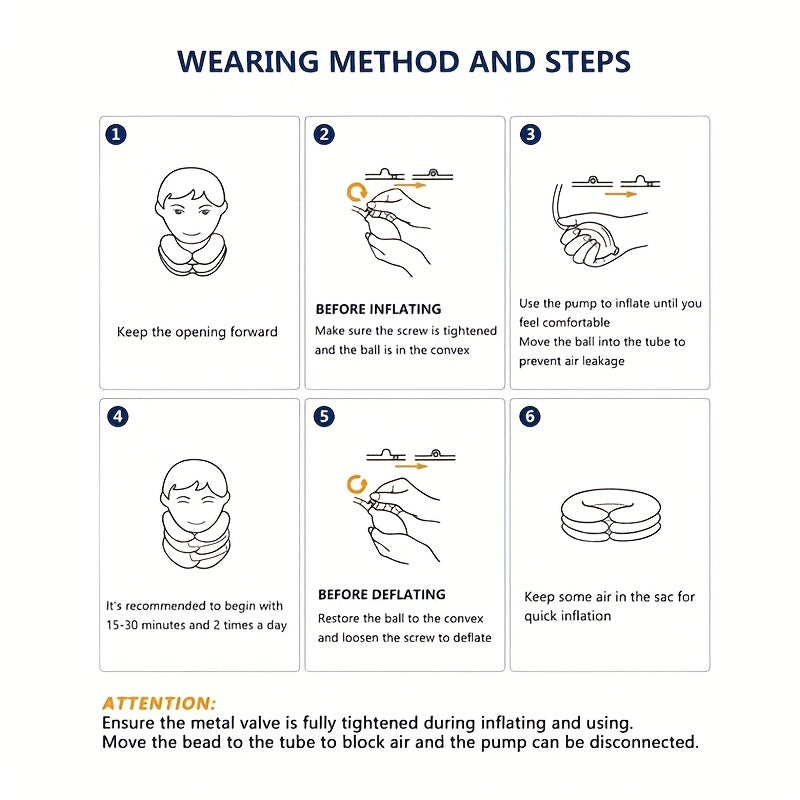 WEARING METHOD AND STEPS

1

Keep the opening forward

2

BEFORE INFLATING
Make sure the screw is tightened and the ball is in the convex

3

Use the pump to inflate until you feel comfortable
Move the ball into the tube to prevent air leakage

4

It's recommended to begin with 15-30 minutes and 2 times a day

5

BEFORE DEFLATING
Restore the ball to the convex and loosen the screw to deflate

6

Keep some air in the sac for quick inflation

ATTENTION:
Ensure the metal valve is fully tightened during inflating and using.
Move the bead to the tube to block air and the pump can be disconnected.