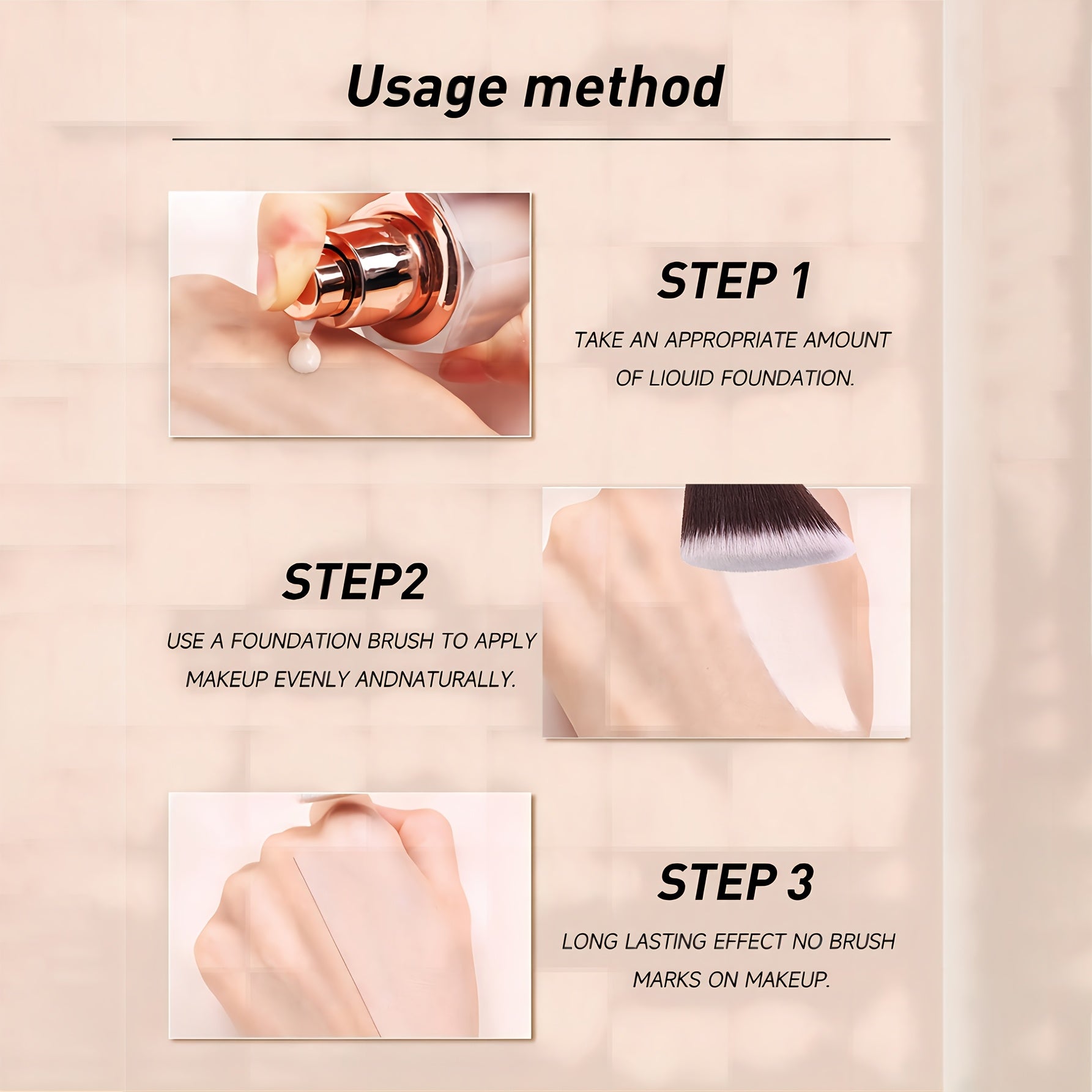 Usage method

STEP 1

TAKE AN APPROPRIATE AMOUNT OF LIOUID FOUNDATION.

STEP2

USE A FOUNDATION BRUSH TO APPLY MAKEUP EVENLY ANDNATURALLY.

STEP 3

LONG LASTING EFFECT NO BRUSH MARKS ON MAKEUP.