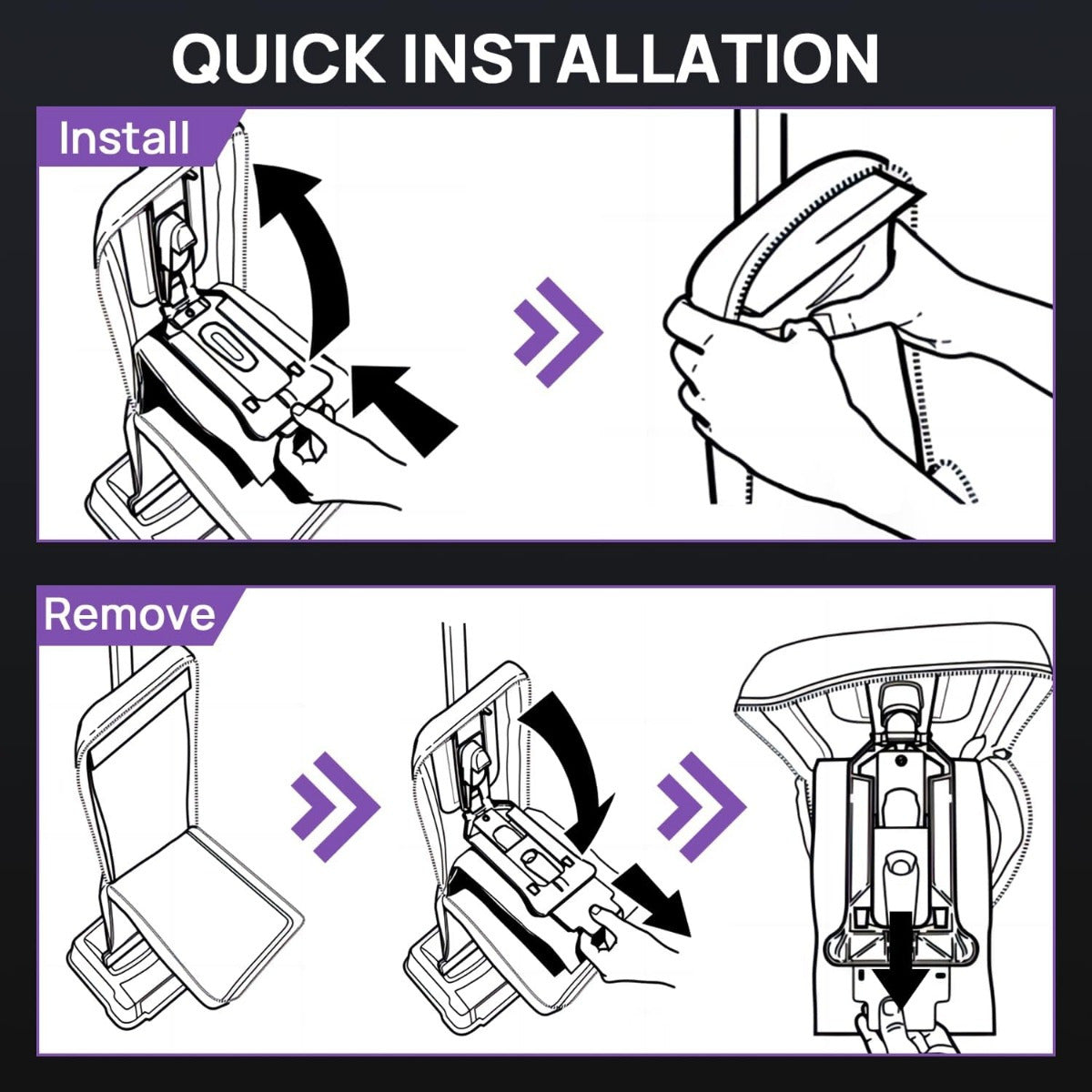 QUICK INSTALLATION

Install

Remove