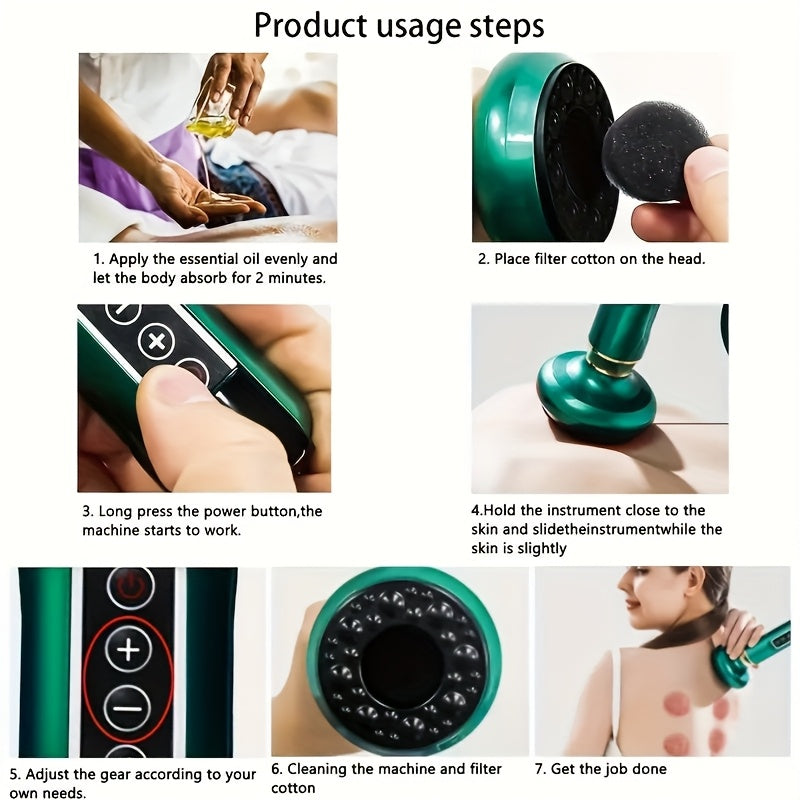 Product usage steps

1. Apply the essential oil evenly and let the body absorb for 2 minutes.

2. Place filter cotton on the head.

3. Long press the power button,the machine starts to work.

4.Hold the instrument close to the skin and slidetheinstrumentwhile the skin is slightly

5. Adjust the gear according to your own needs.

6. Cleaning the machine and filter cotton

7. Get the job done