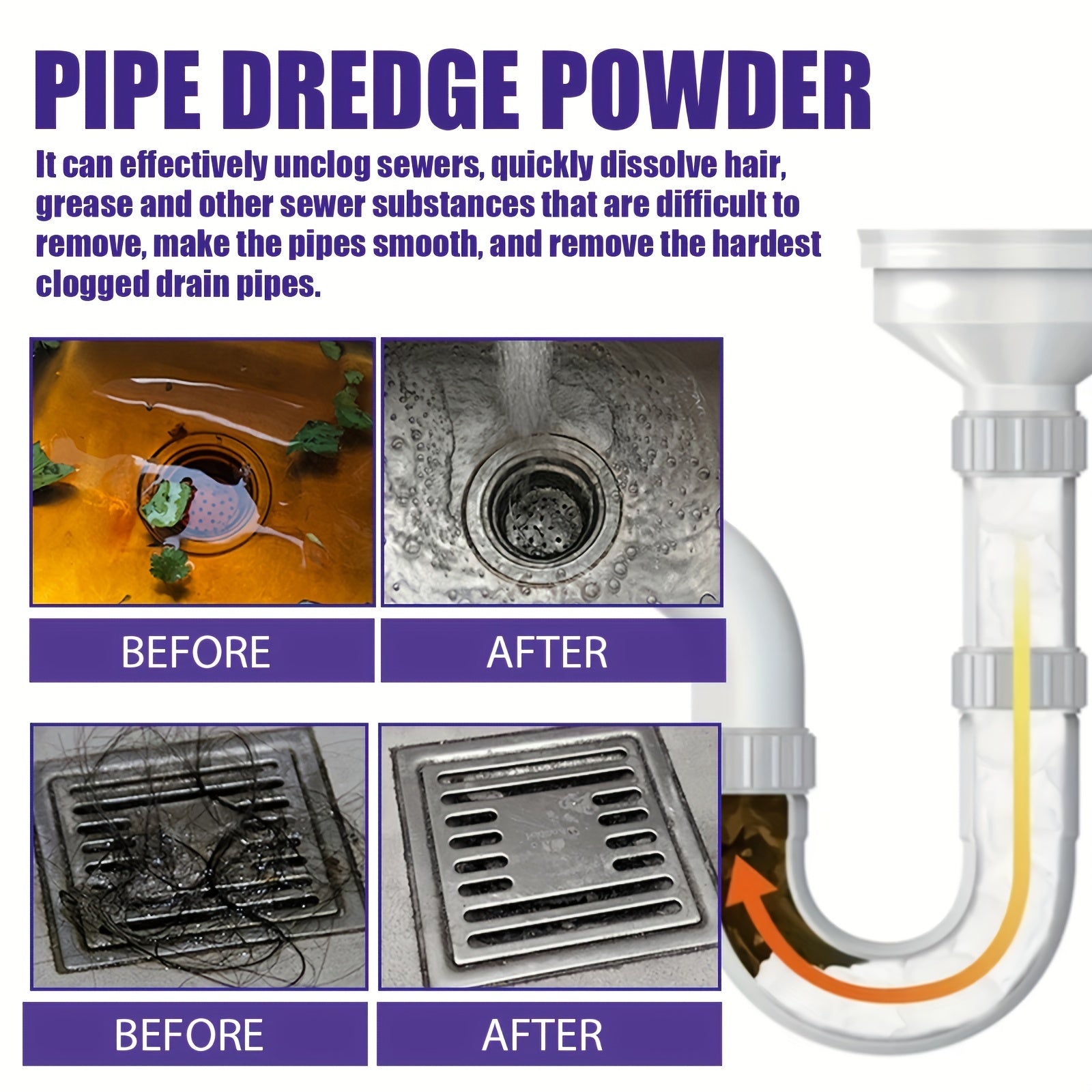 PIPE DREDGE POWDER

It can effectively unclog sewers, quickly dissolve hair, grease and other sewer substances that are difficult to remove, make the pipes smooth, and remove the hardest clogged drain pipes.

BEFORE

AFTER

BEFORE

AFTER