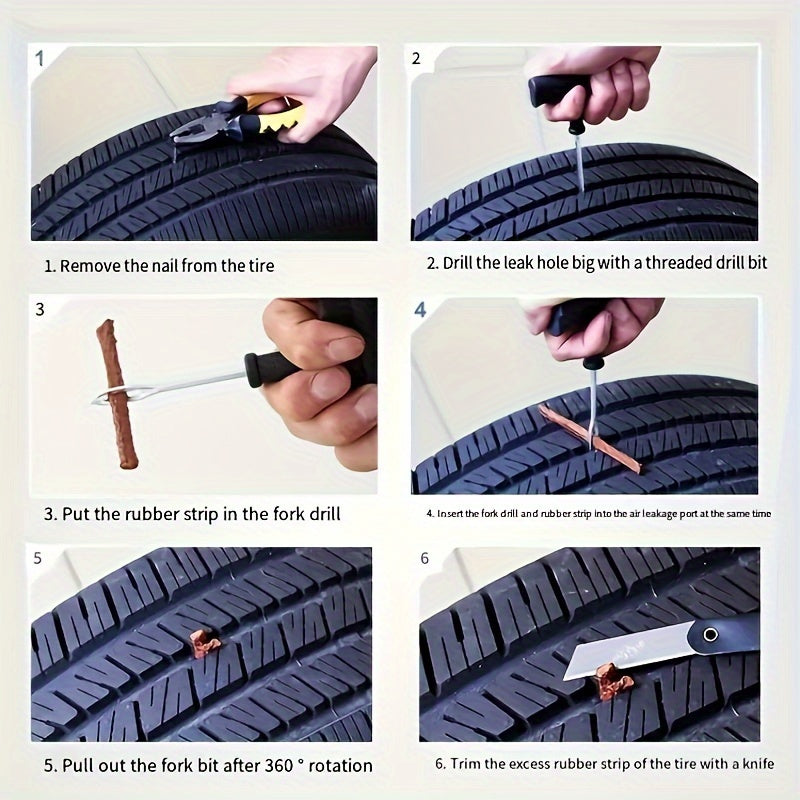 1

1. Remove the nail from the tire

2

2. Drill the leak hole big with a threaded drill bit

3

3. Put the rubber strip in the fork drill

4

4. Insert the fork drill and rubber strip into the air leakage port at the same time

5

5. Pull out the fork bit after 360 ° rotation

6

6. Trim the excess rubber strip of the tire with a knife