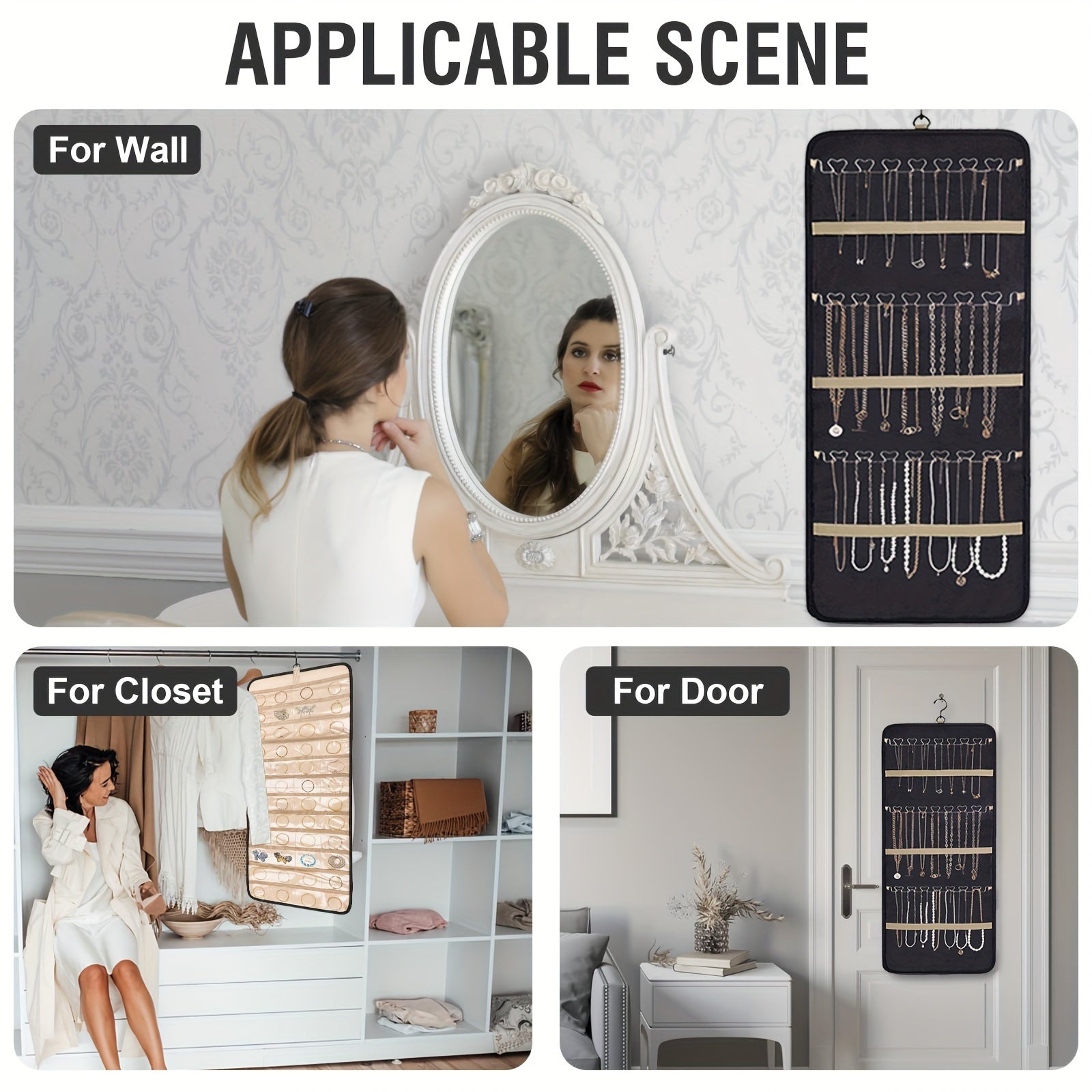 APPLICABLE SCENE

For Wall

For Closet

For Door