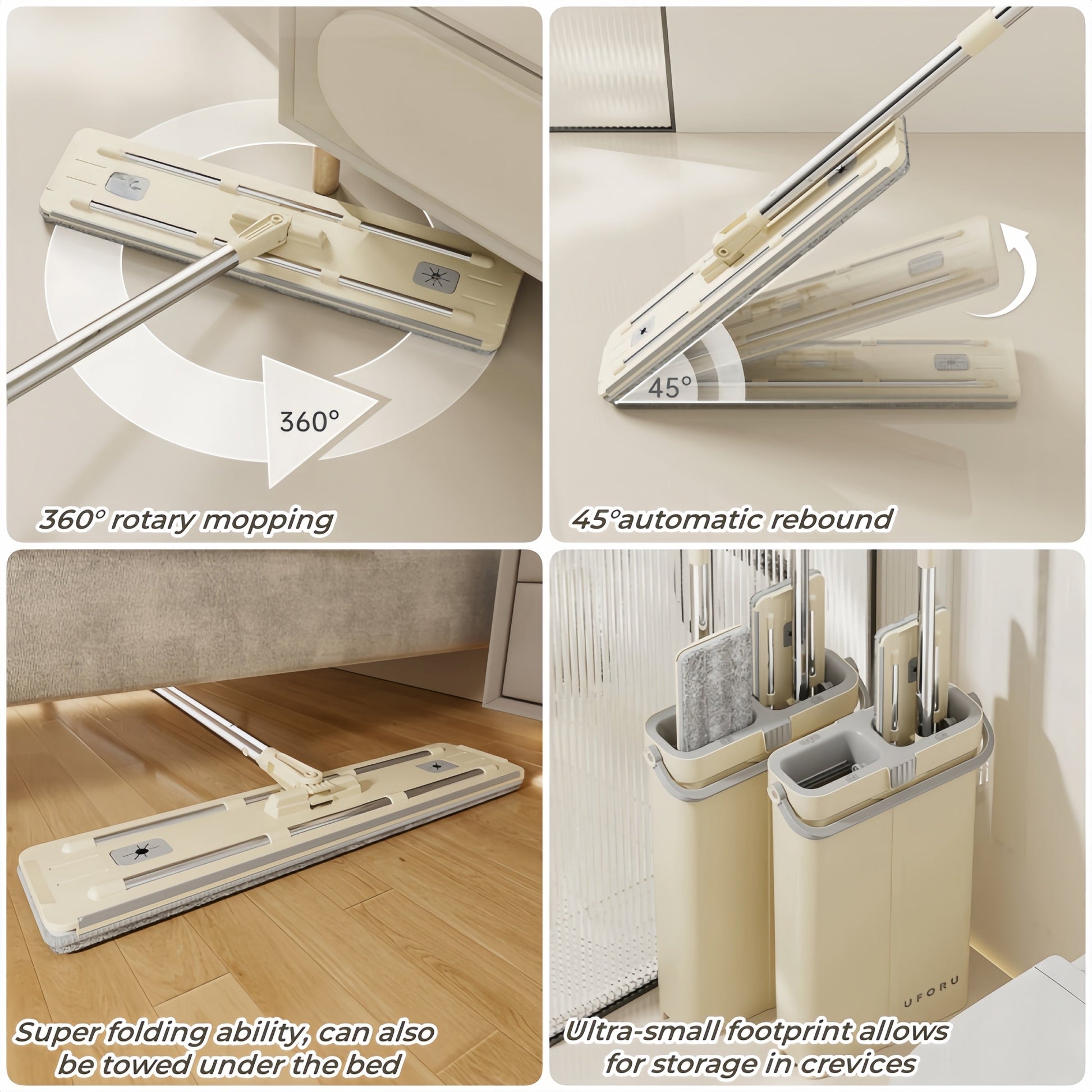 360°

360° rotary mopping

45°

45°automatic rebound

Super folding ability, can also be towed under the bed

UFORU

Ultra-small footprint allows for storage in crevices