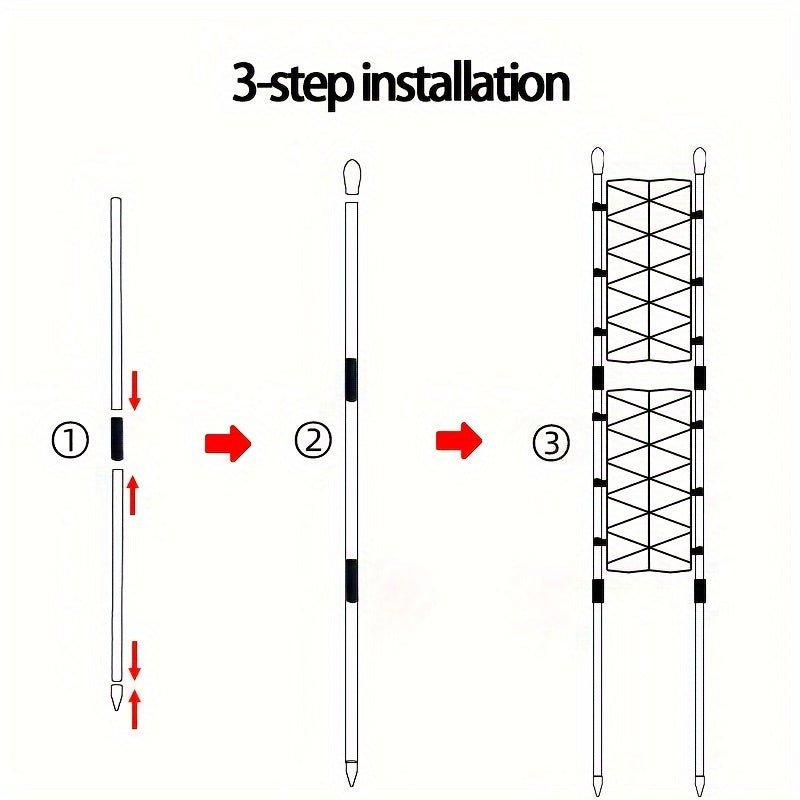 3-step installation

①

②

③