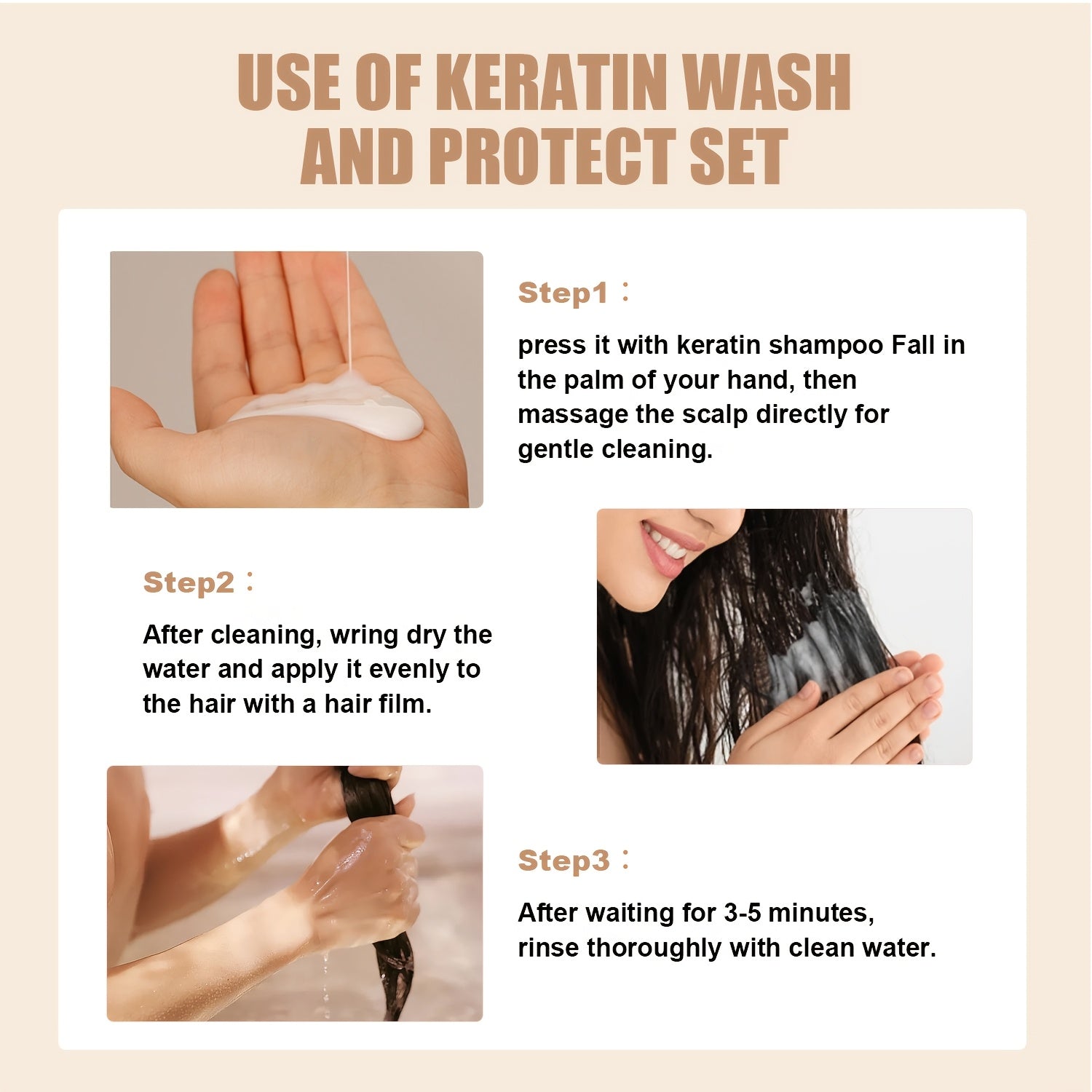 USE OF KERATIN WASH AND PROTECT SET

Step1：

press it with keratin shampoo Fall in the palm of your hand, then massage the scalp directly for gentle cleaning.

Step2：

After cleaning, wring dry the water and apply it evenly to the hair with a hair film.

Step3：

After waiting for 3-5 minutes, rinse thoroughly with clean water.