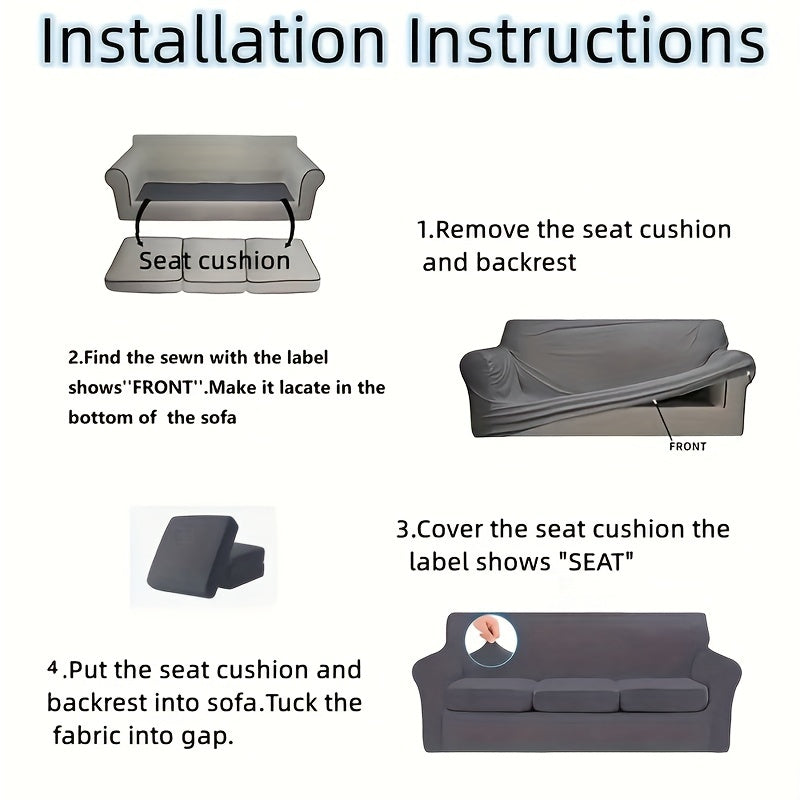 Installation Instructions

Seat cushion

1.Remove the seat cushion and backrest

2.Find the sewn with the label shows''FRONT''.Make it lacate in the bottom of the sofa

FRONT

3.Cover the seat cushion the label shows "SEAT"

4.Put the seat cushion and backrest into sofa.Tuck the fabric into gap.