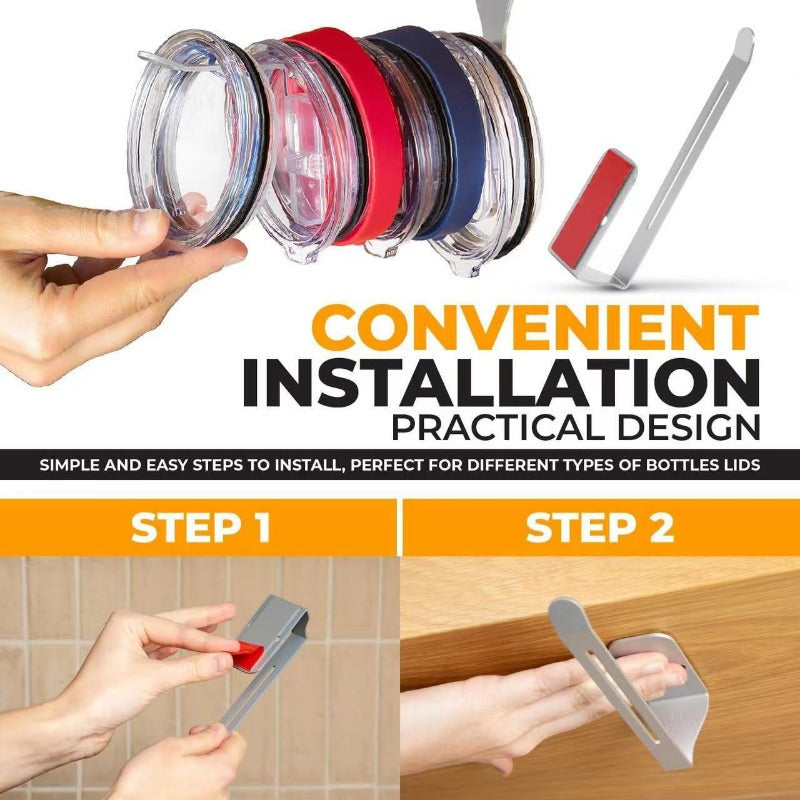 CONVENIENT
INSTALLATION
PRACTICAL DESIGN

SIMPLE AND EASY STEPS TO INSTALL, PERFECT FOR DIFFERENT TYPES OF BOTTLES LIDS

STEP 1

STEP 2