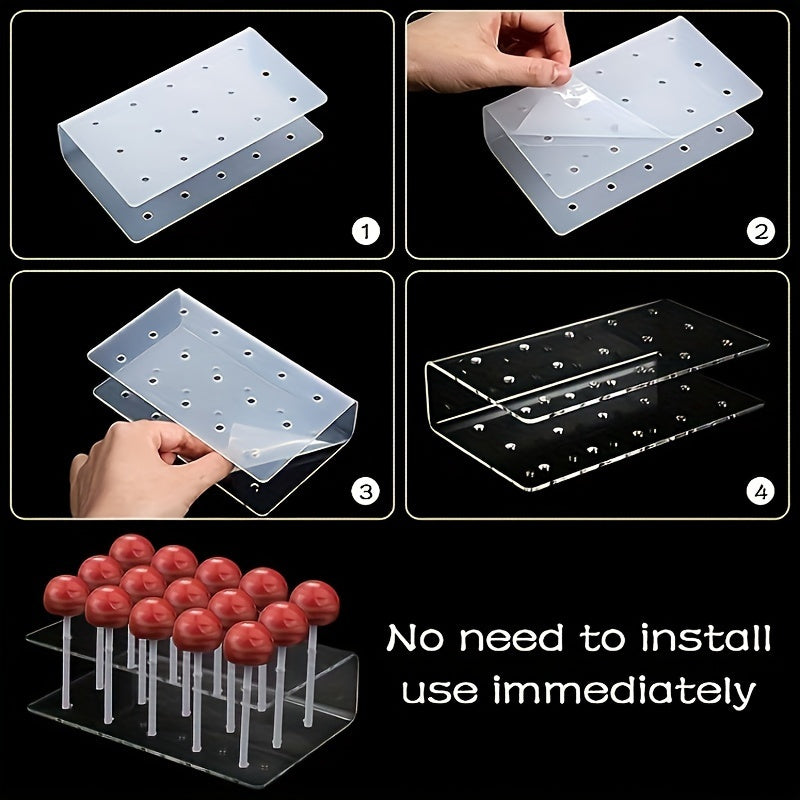 1

2

3

4

No need to install use immediately