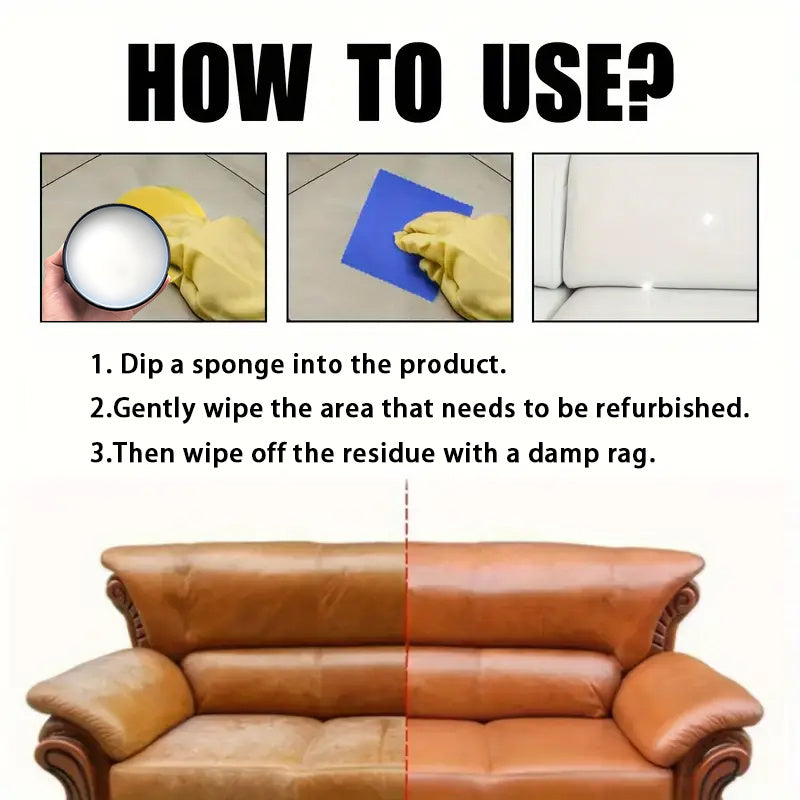 HOW TO USE?

1. Dip a sponge into the product.
2.Gently wipe the area that needs to be refurbished.
3.Then wipe off the residue with a damp rag.