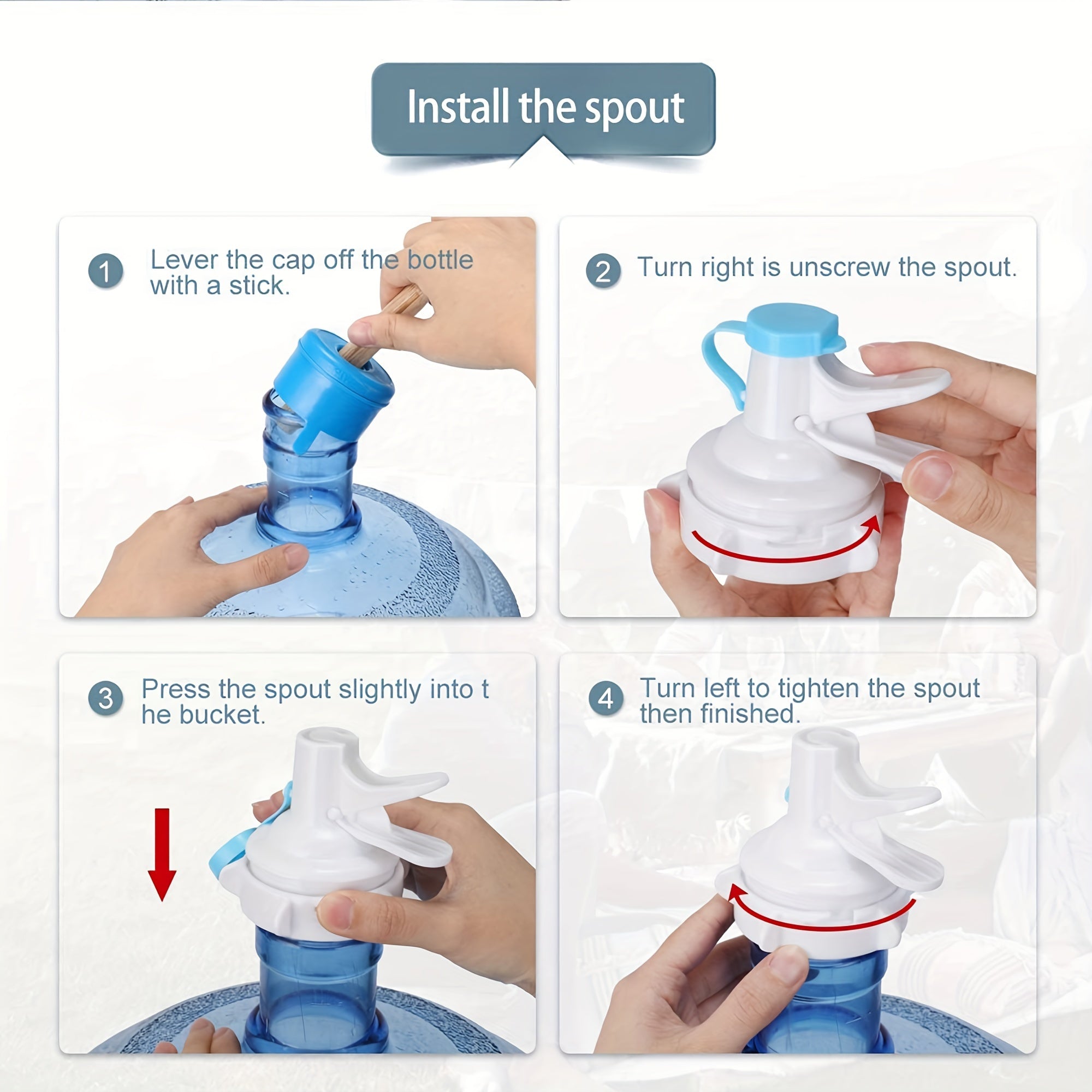 Install the spout

1 Lever the cap off the bottle with a stick.

2 Turn right is unscrew the spout.

3 Press the spout slightly into t he bucket.

4 Turn left to tighten the spout then finished.