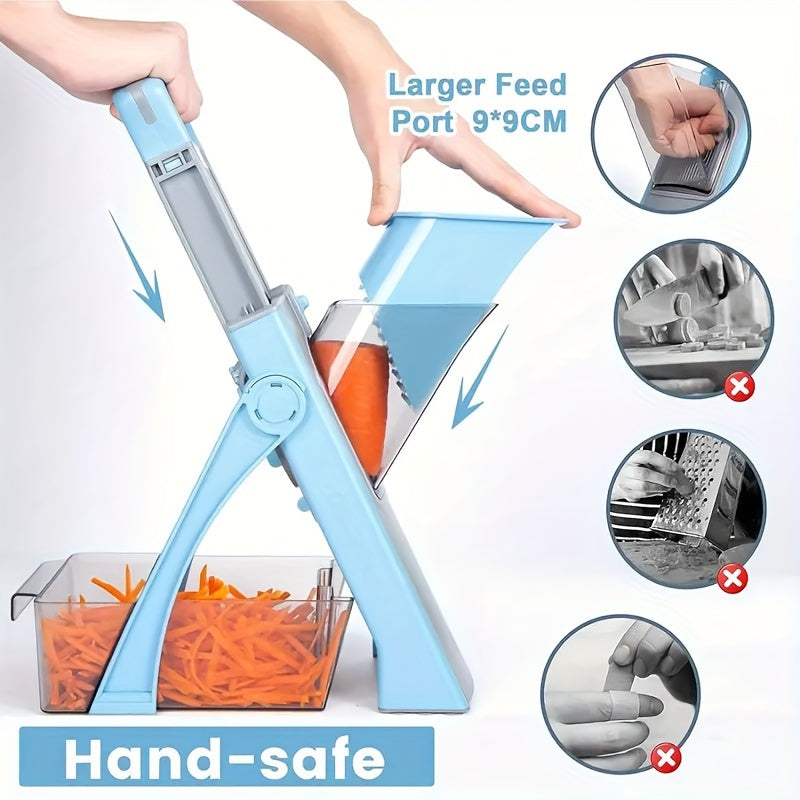 Larger Feed Port 9*9CM

Hand-safe