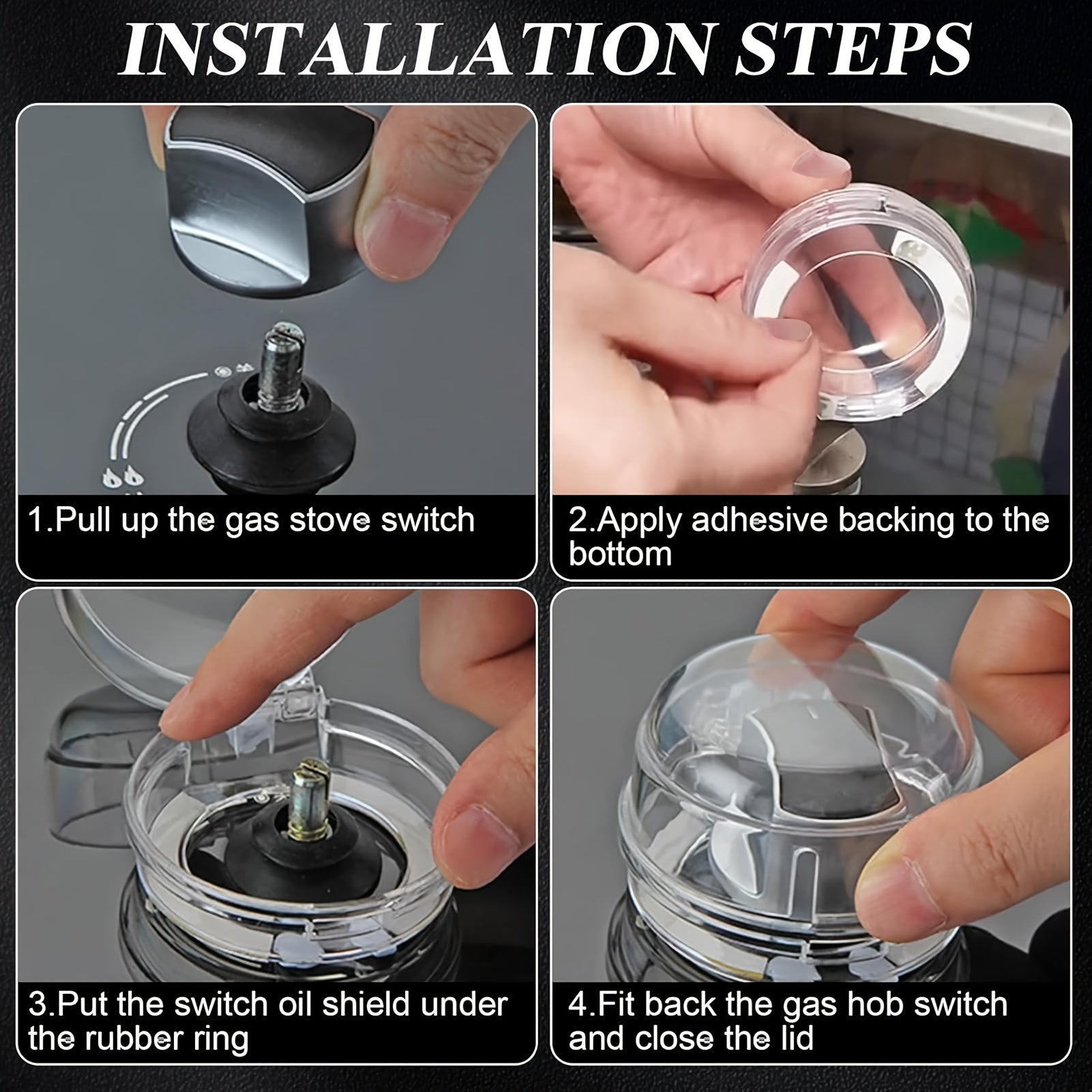 INSTALLATION STEPS

1.Pull up the gas stove switch

2.Apply adhesive backing to the bottom

3.Put the switch oil shield under the rubber ring

4.Fit back the gas hob switch and close the lid