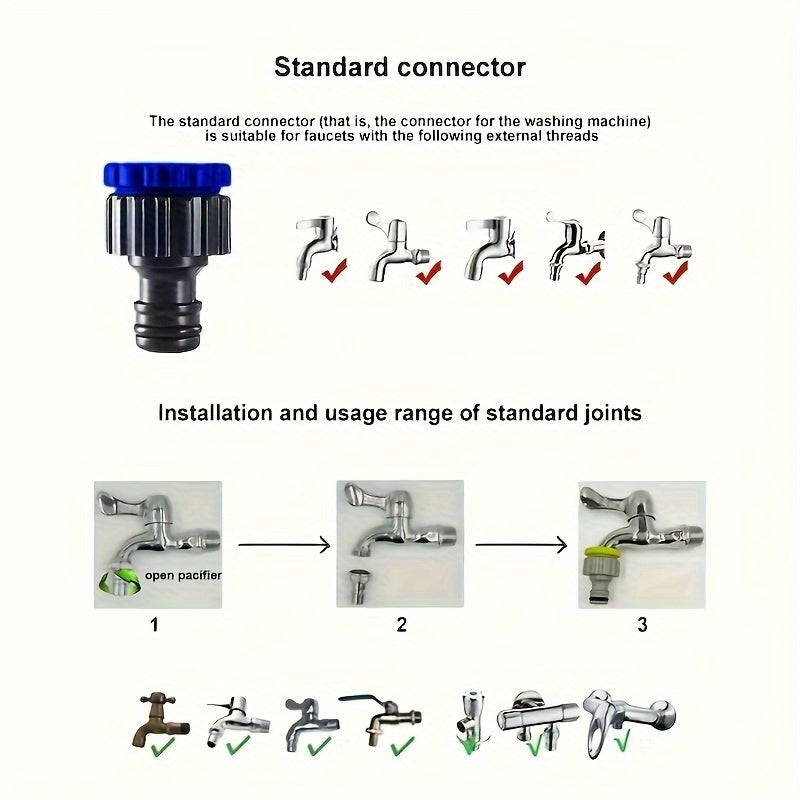 Standard connector

The standard connector (that is, the connector for the washing machine) is suitable for faucets with the following external threads

Installation and usage range of standard joints

open pacifier

1

2

3