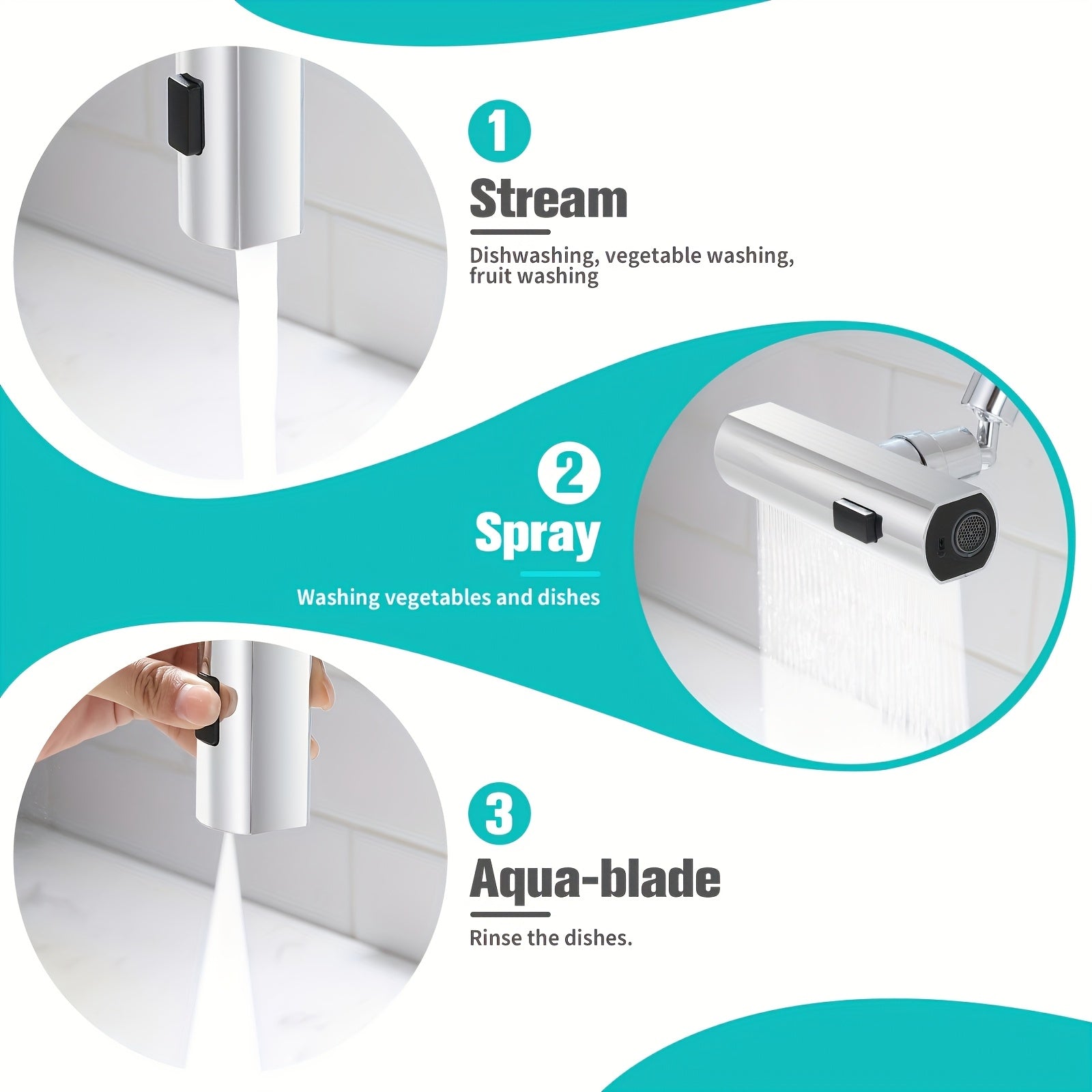 1

Stream

Dishwashing, vegetable washing, fruit washing

2

Spray

Washing vegetables and dishes

3

Aqua-blade

Rinse the dishes.