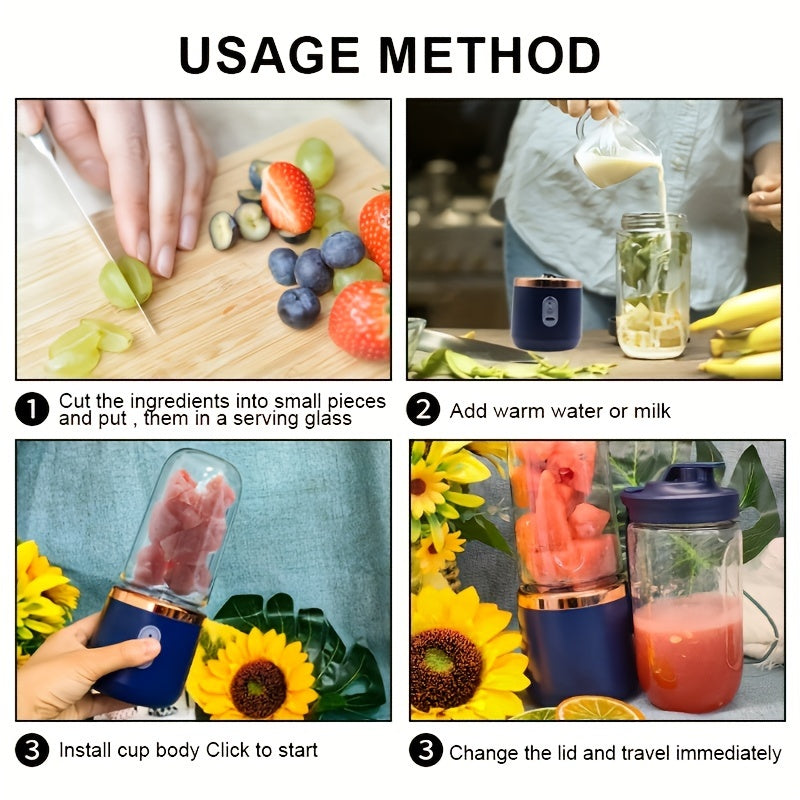 USAGE METHOD

1 Cut the ingredients into small pieces and put , them in a serving glass

2 Add warm water or milk

3 Install cup body Click to start

3 Change the lid and travel immediately