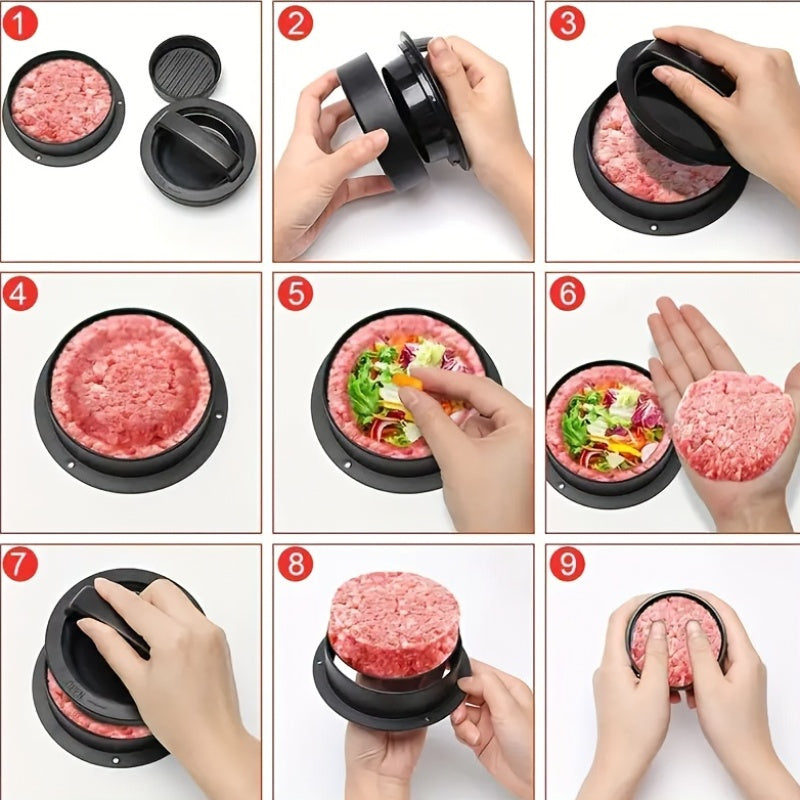 1

2

3

4

5

6

7

8

9