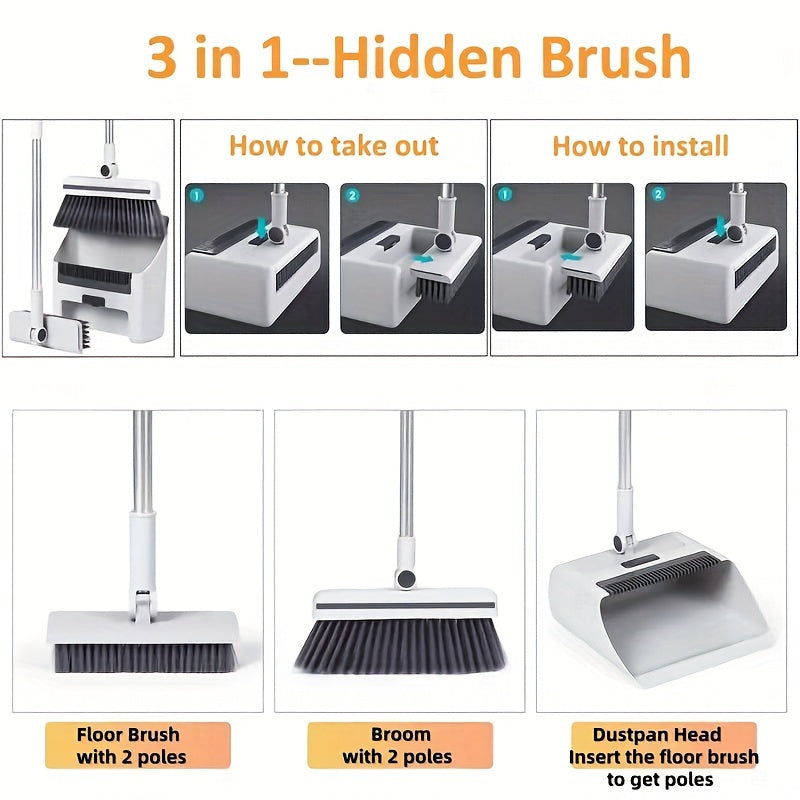 3 in 1--Hidden Brush

How to take out

1

2

How to install

1

2

Floor Brush
with 2 poles

Broom
with 2 poles

Dustpan Head
Insert the floor brush
to get poles