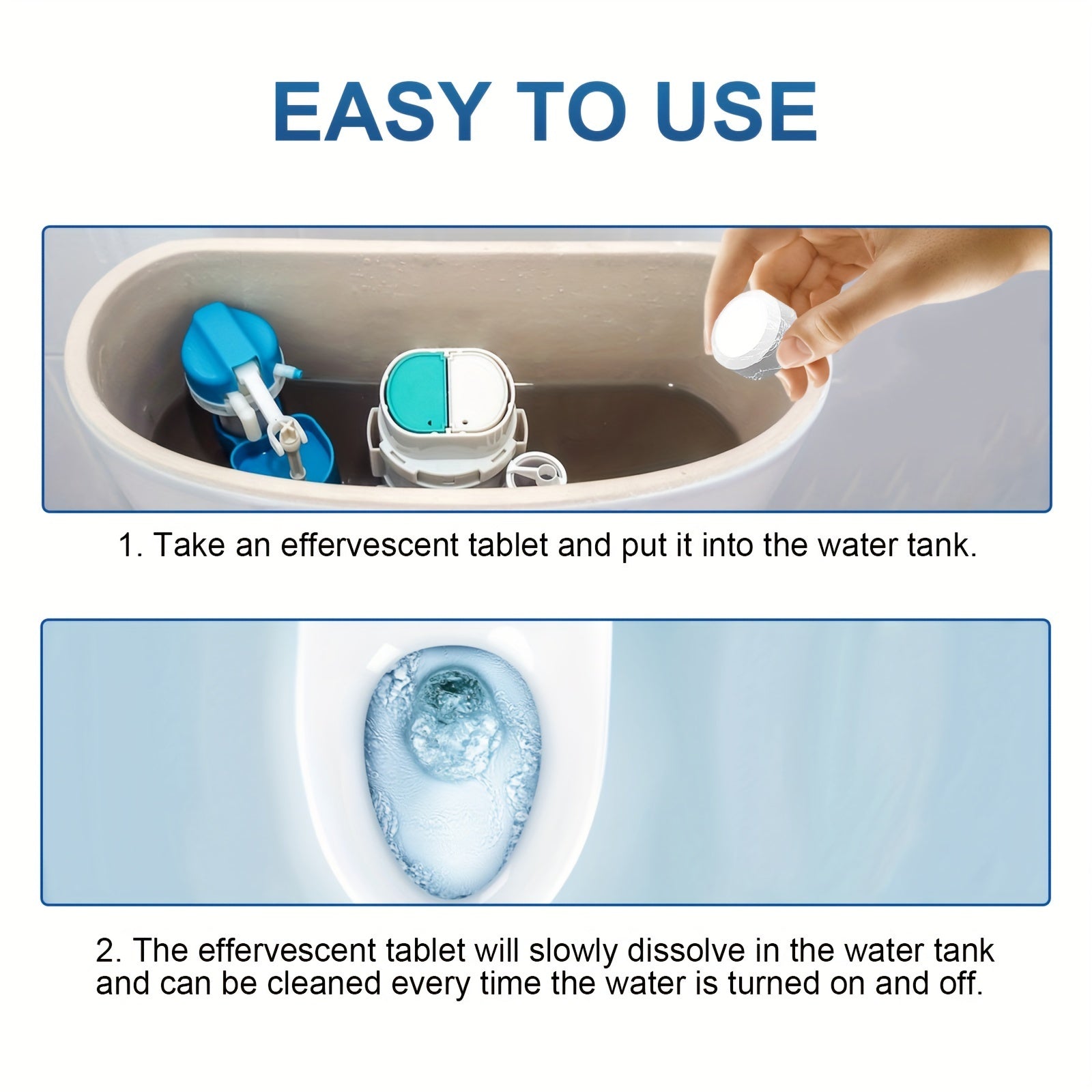 EASY TO USE

1. Take an effervescent tablet and put it into the water tank.

2. The effervescent tablet will slowly dissolve in the water tank and can be cleaned every time the water is turned on and off.