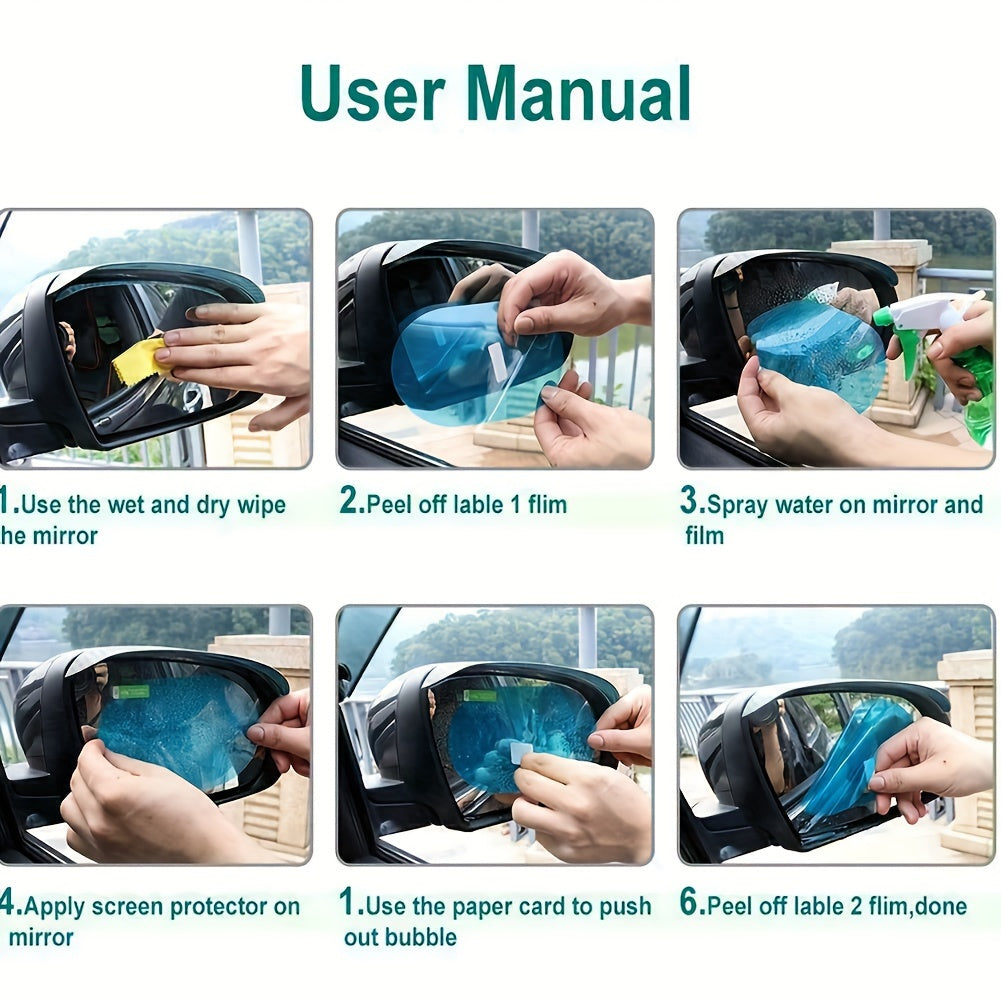 User Manual

1.Use the wet and dry wipe he mirror

2.Peel off lable 1 flim

3.Spray water on mirror and film

4.Apply screen protector on mirror

1.Use the paper card to push out bubble

6.Peel off lable 2 flim,done