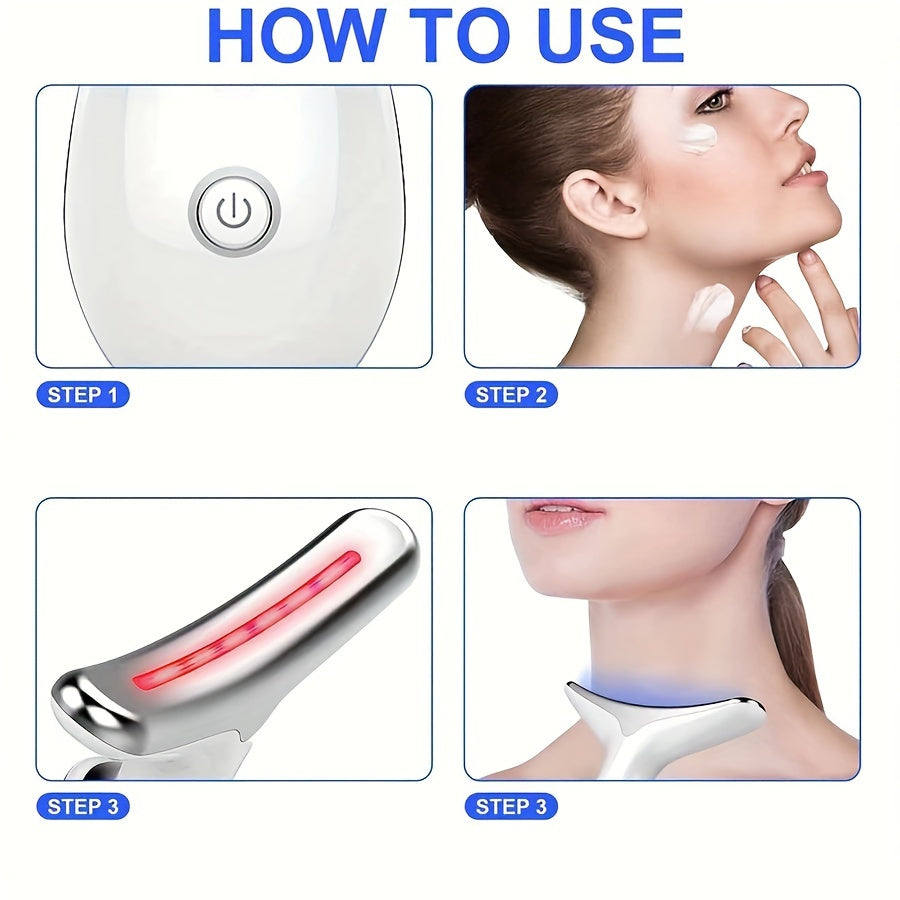 HOW TO USE

STEP 1

STEP 2

STEP 3

STEP 3