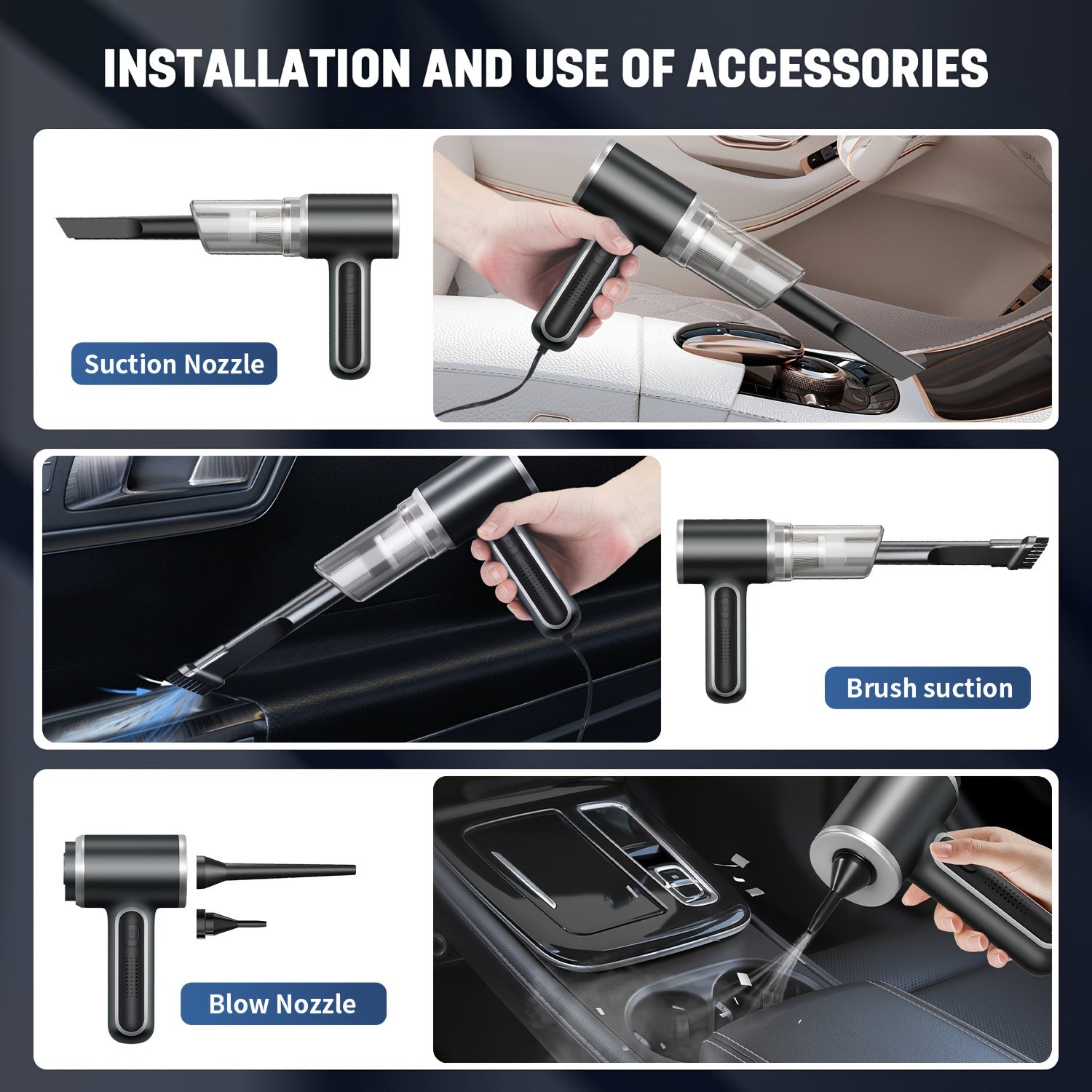 INSTALLATION AND USE OF ACCESSORIES

Suction Nozzle

Brush suction

Blow Nozzle