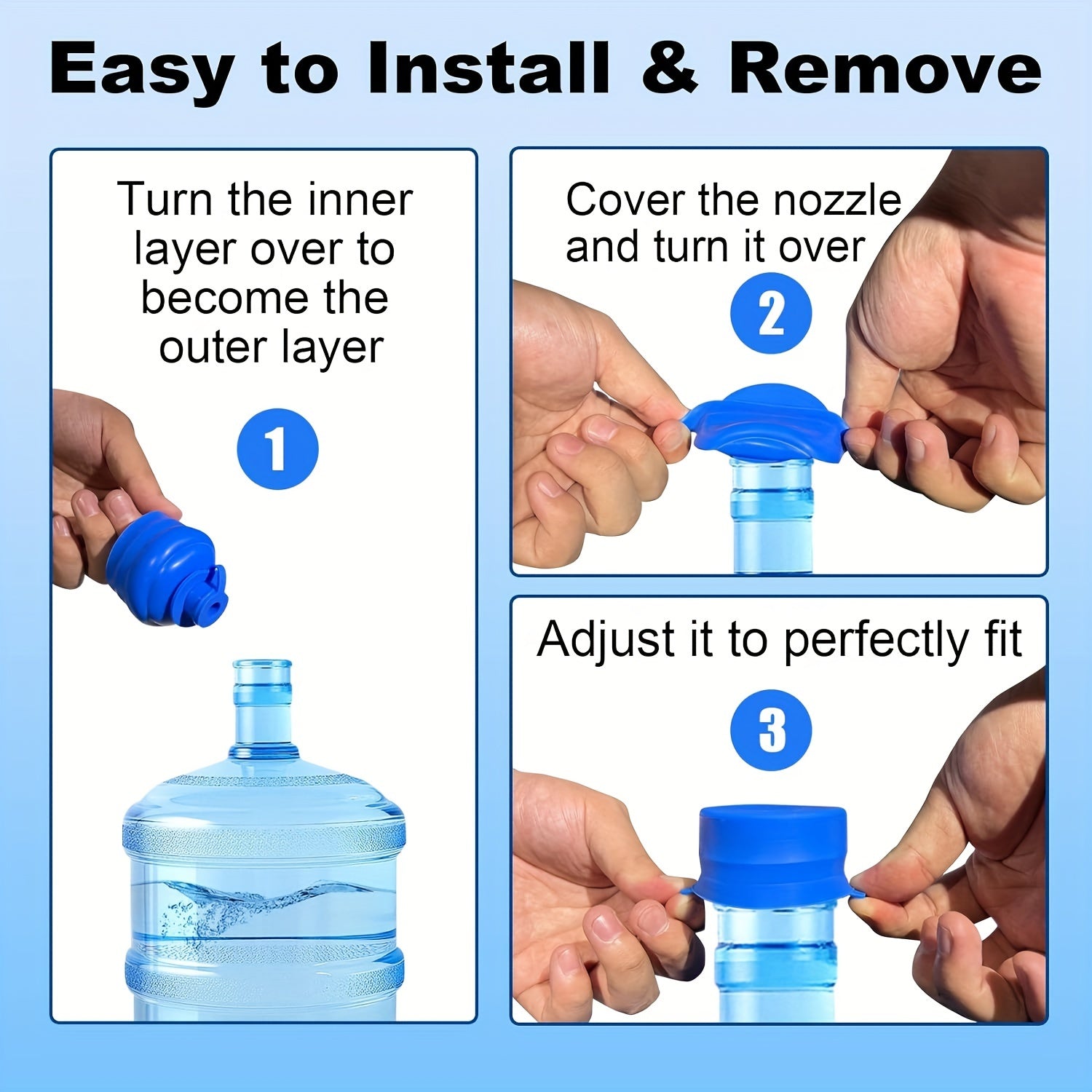 Easy to Install & Remove

Turn the inner layer over to become the outer layer

1

Cover the nozzle and turn it over

2

Adjust it to perfectly fit

3