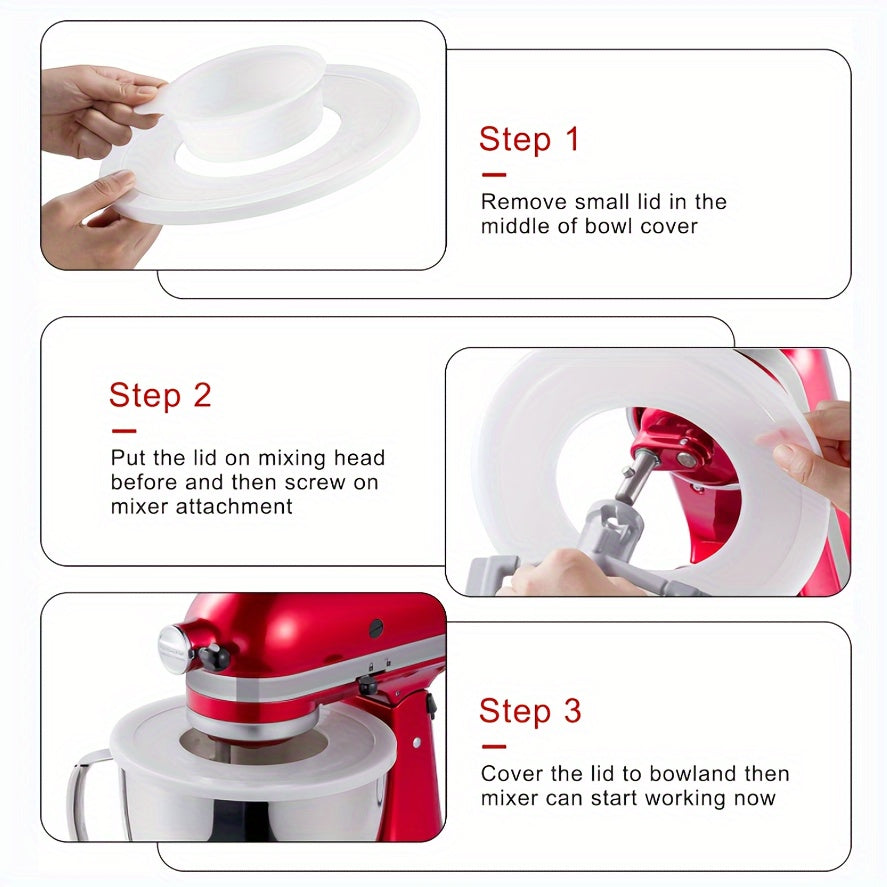 Step 1

Remove small lid in the middle of bowl cover

Step 2

Put the lid on mixing head before and then screw on mixer attachment

Step 3

Cover the lid to bowland then mixer can start working now