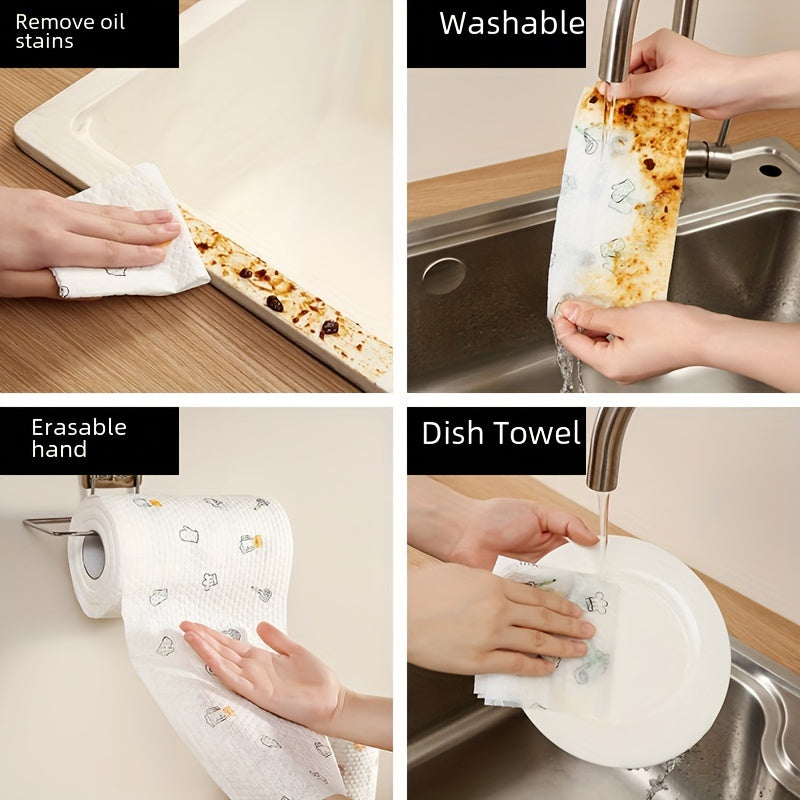 Remove oil stains

Washable

Erasable hand

Dish Towel