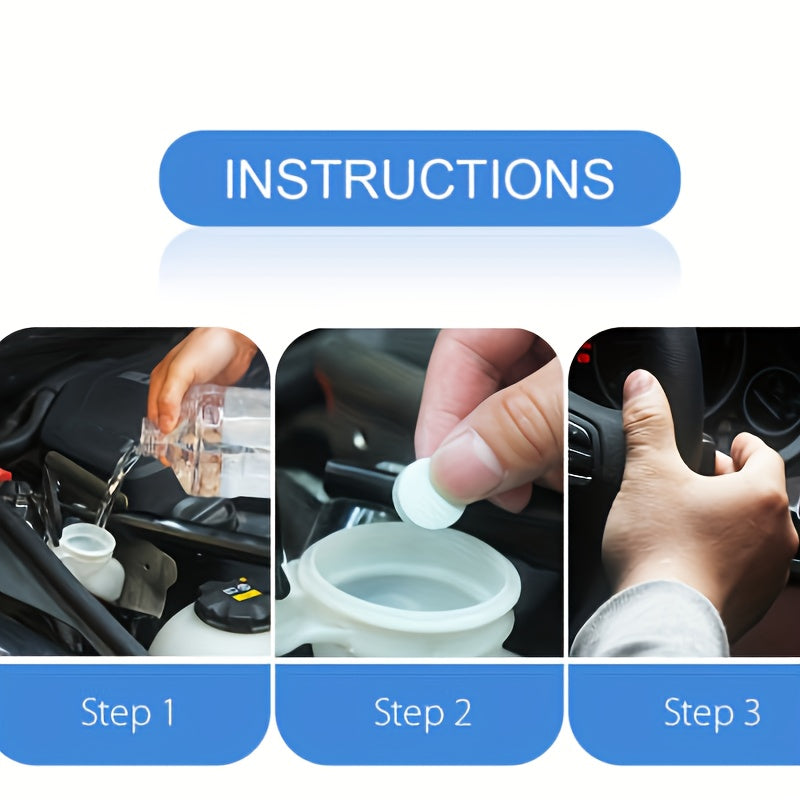 INSTRUCTIONS

Step 1

Step 2

Step 3