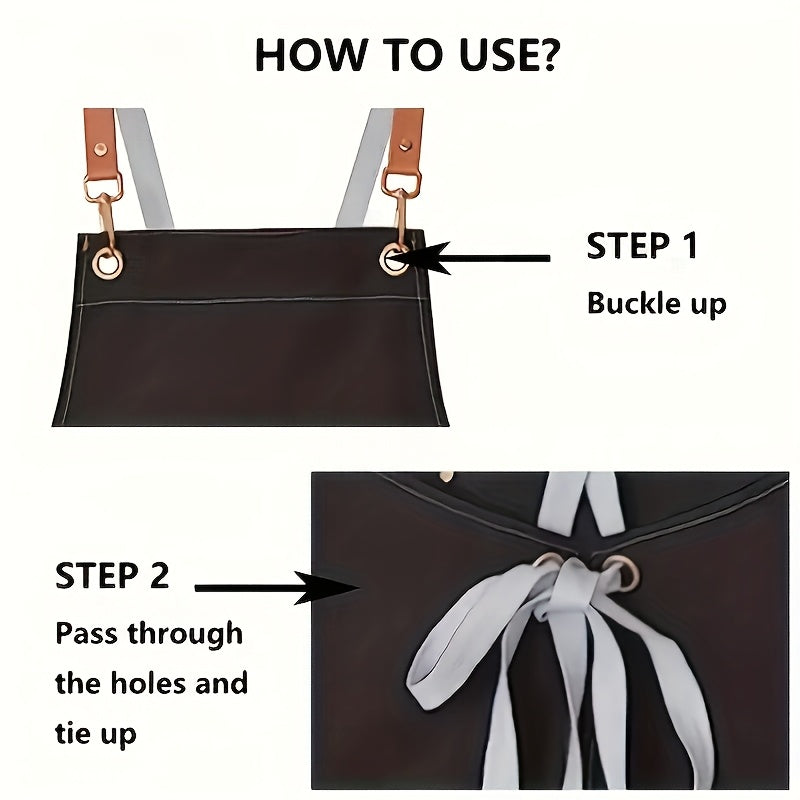 HOW TO USE?

STEP 1
Buckle up

STEP 2
Pass through the holes and tie up