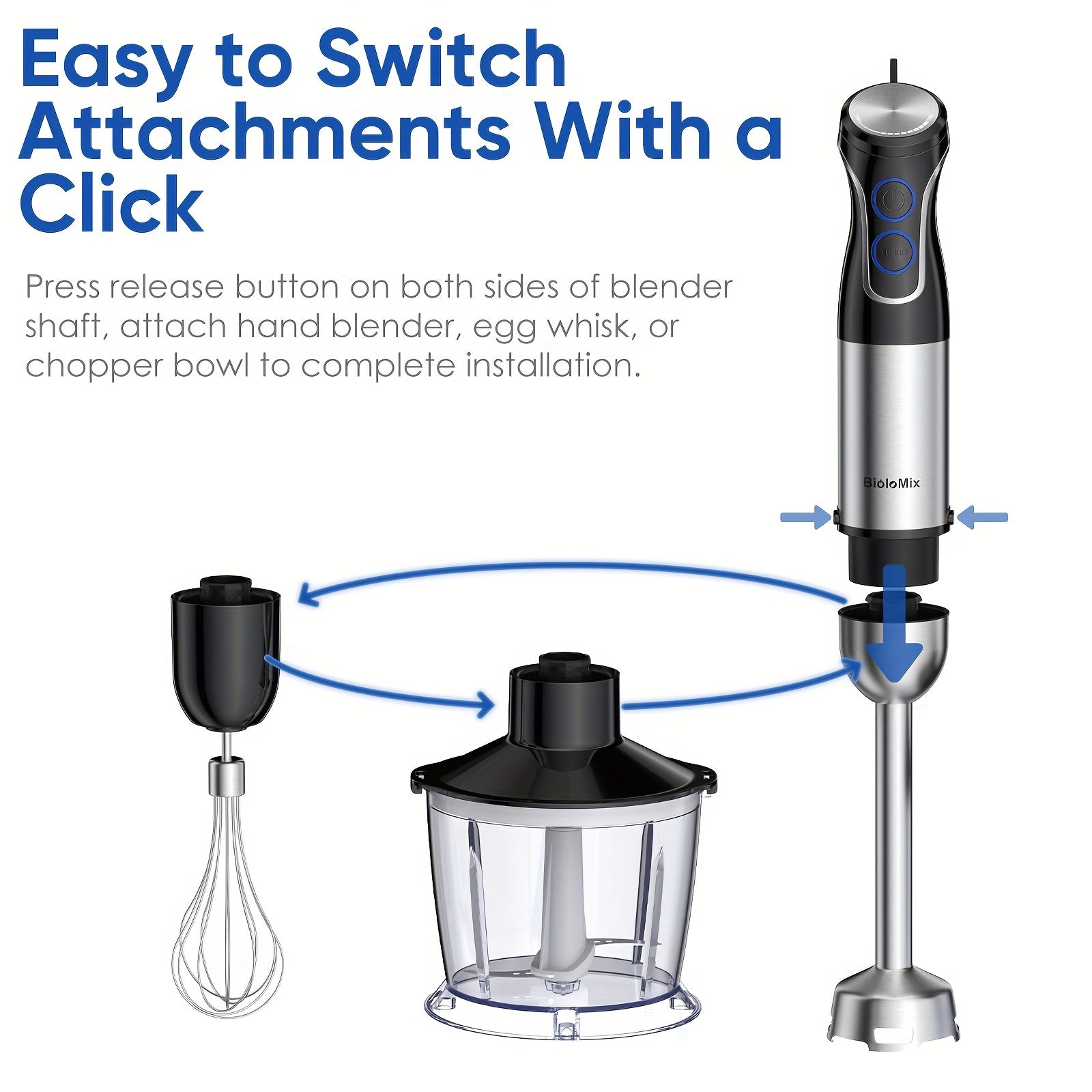 Easy to Switch Attachments With a Click

Press release button on both sides of blender shaft, attach hand blender, egg whisk, or chopper bowl to complete installation.

TURBO

BioloMix