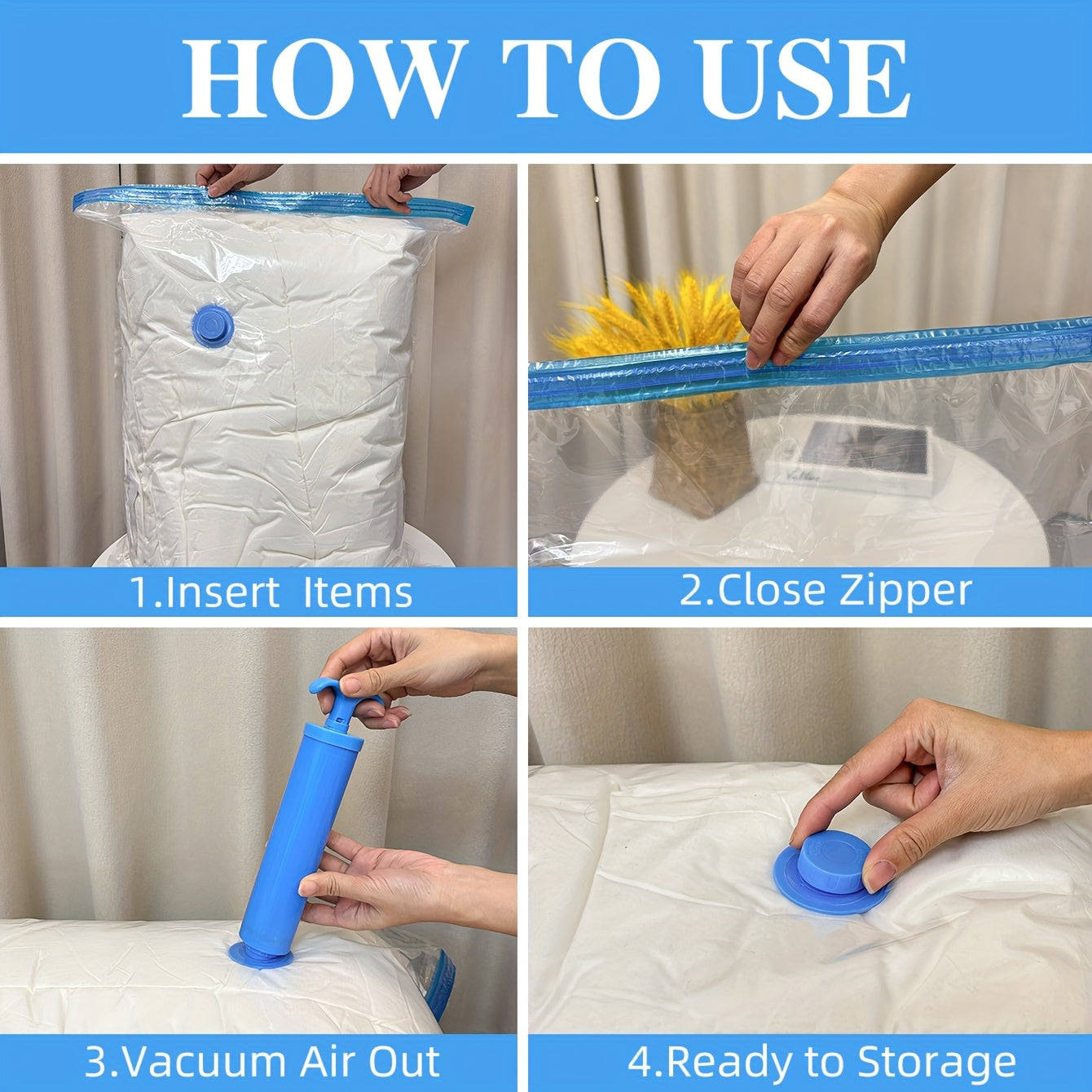 HOW TO USE

1.Insert Items

2.Close Zipper

3.Vacuum Air Out

4.Ready to Storage