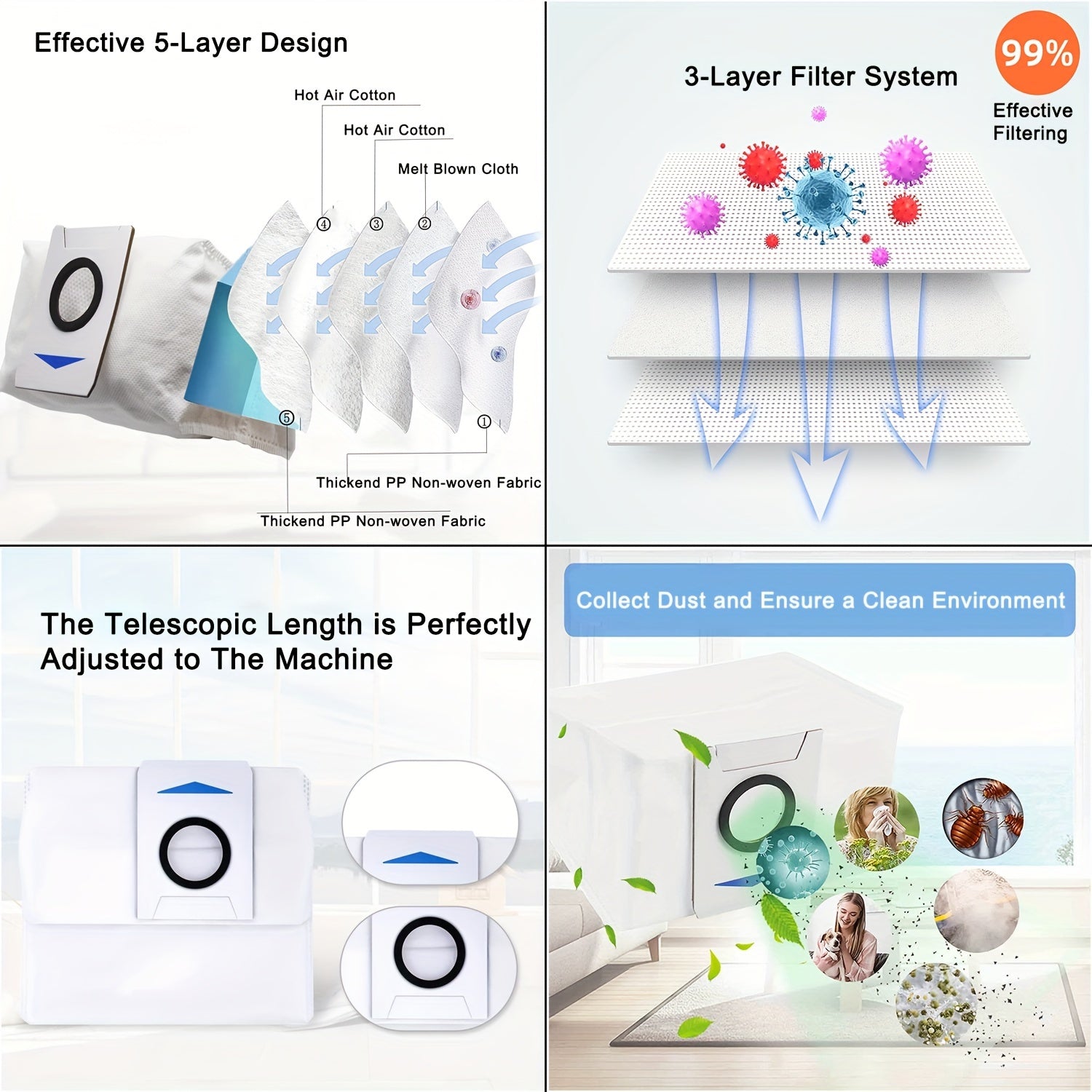 Effective 5-Layer Design

Hot Air Cotton

Hot Air Cotton

Melt Blown Cloth

④

③

②

⑤

①

Thickend PP Non-woven Fabric

Thickend PP Non-woven Fabric

3-Layer Filter System

99%

Effective Filtering

The Telescopic Length is Perfectly Adjusted to The Machine

Collect Dust and Ensure a Clean Environment