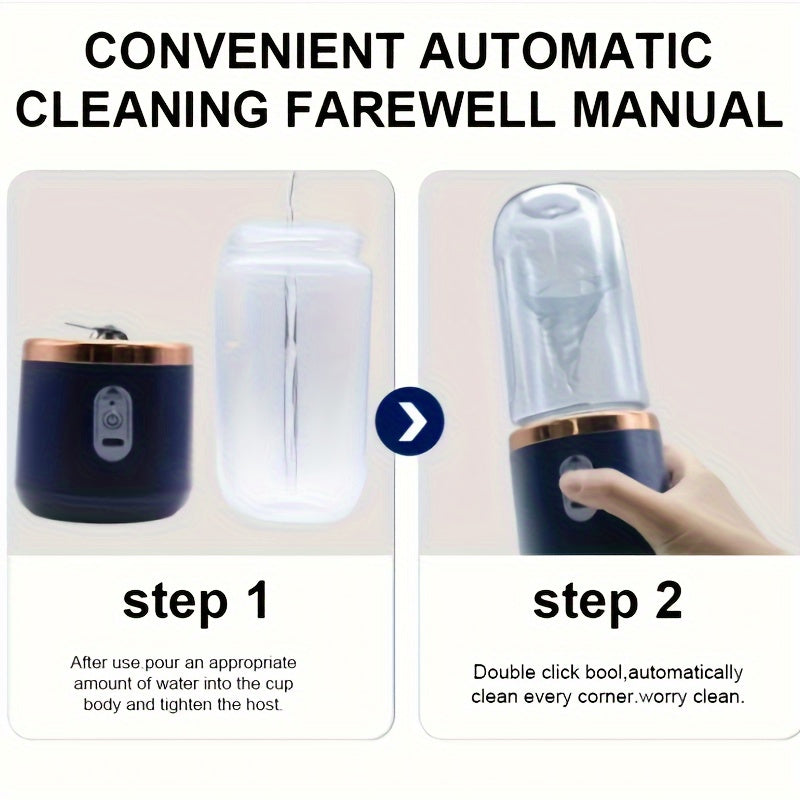 CONVENIENT AUTOMATIC CLEANING FAREWELL MANUAL

step 1

After use.pour an appropriate amount of water into the cup body and tighten the host.

step 2

Double click bool,automatically clean every corner.worry clean.