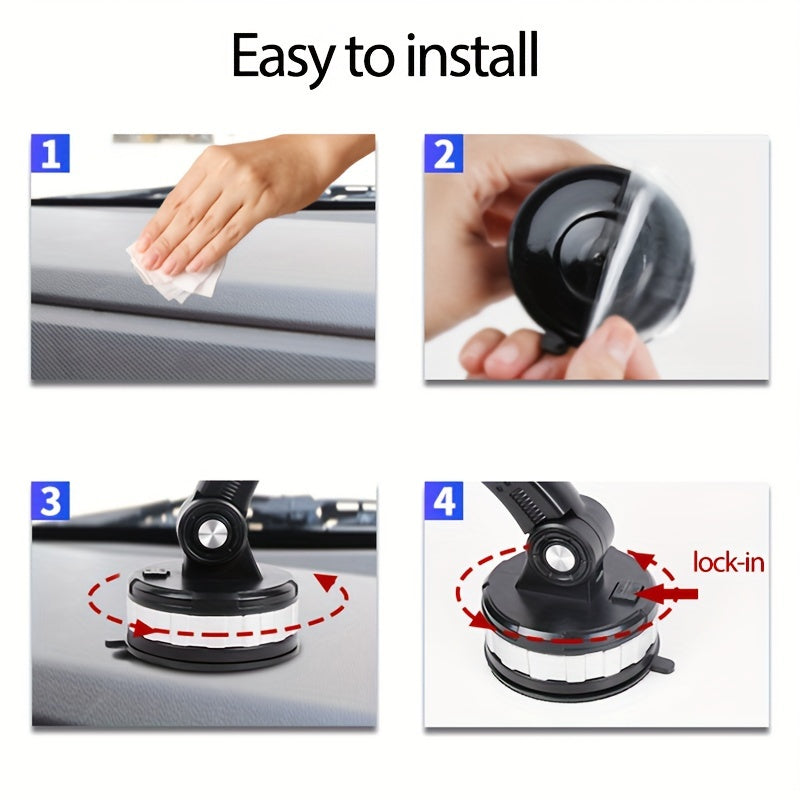 Easy to install

1

2

3

4

lock-in