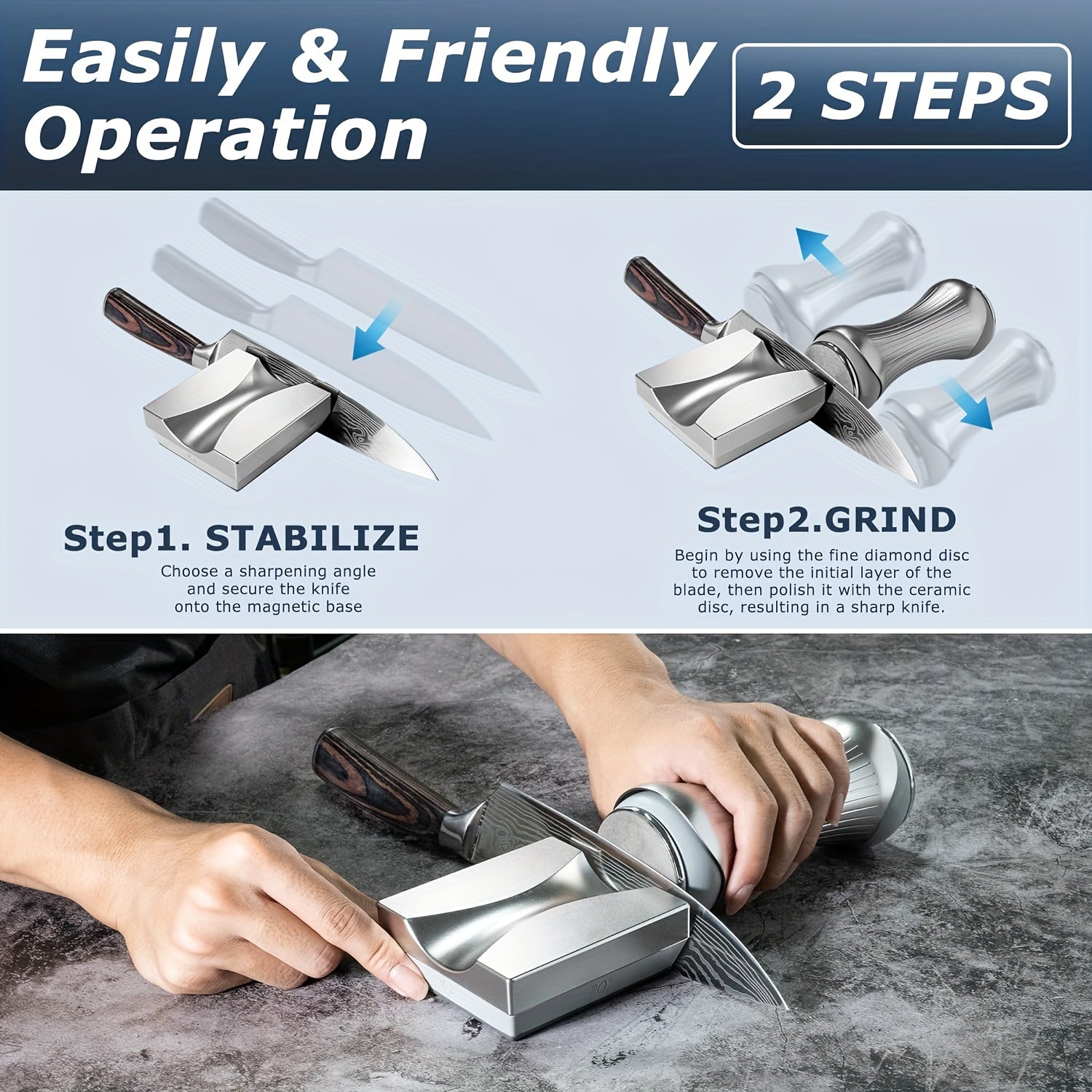 Easily & Friendly Operation

2 STEPS

Step1. STABILIZE

Choose a sharpening angle and secure the knife onto the magnetic base

Step2.GRIND

Begin by using the fine diamond disc to remove the initial layer of the blade, then polish it with the ceramic disc, resulting in a sharp knife.

20°